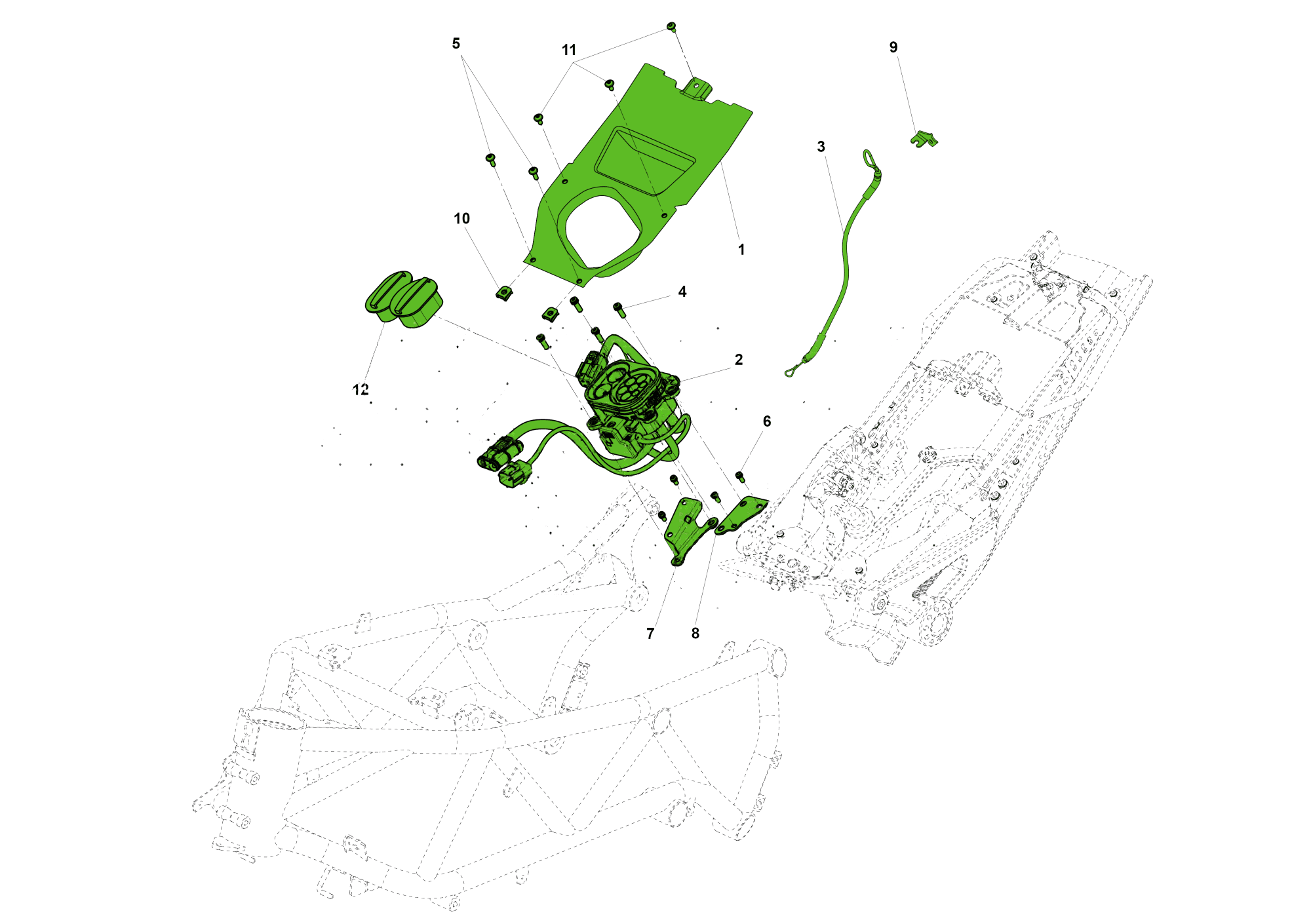 5
11
9
3
10
1
4
2
12
6
7
8