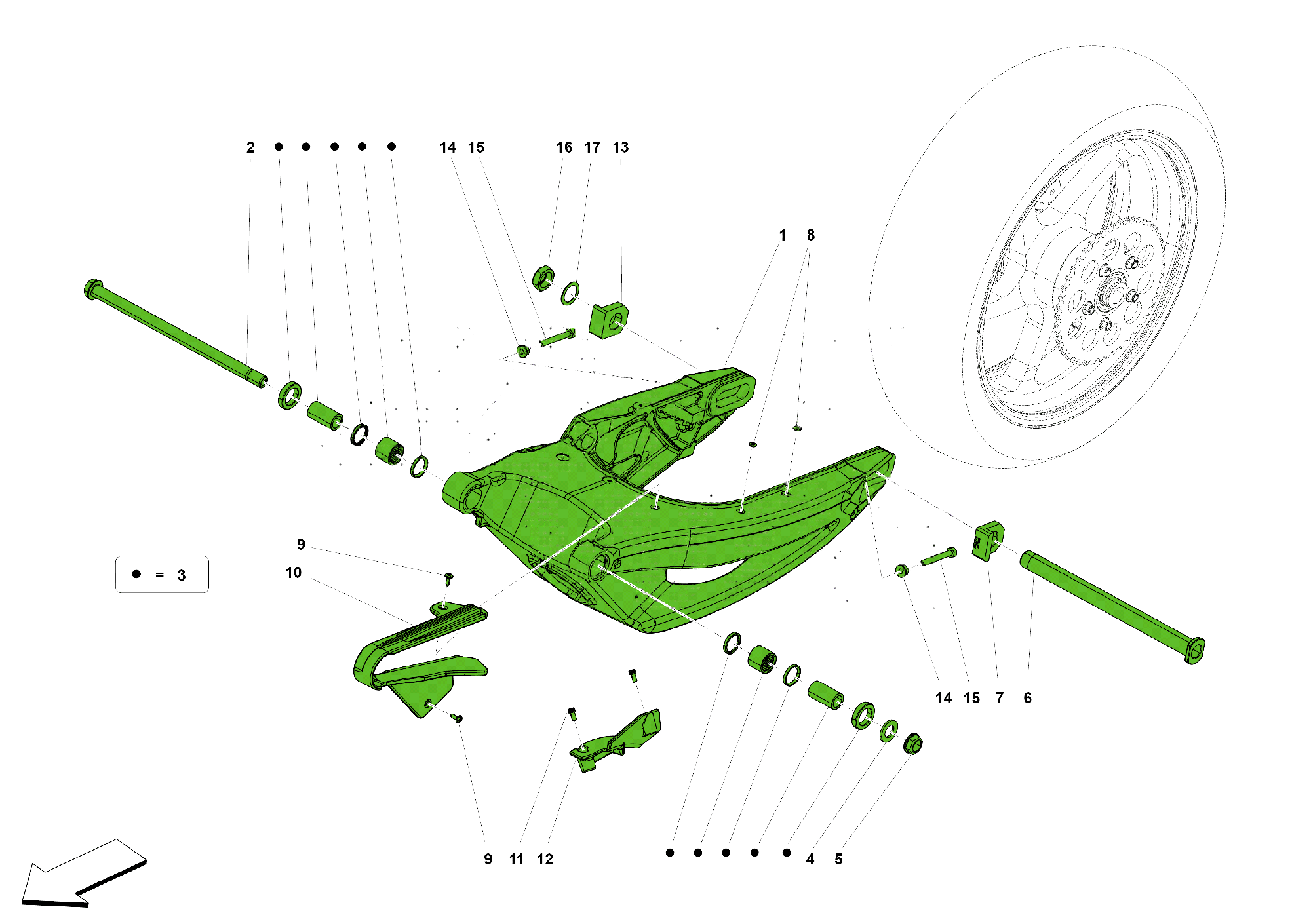 2 ● ● ● ● ● 14 15 16 17 13

1 8

9

10

● = 3

14 15 7 6

9 11 12 ● ● ● ● ● 4 5