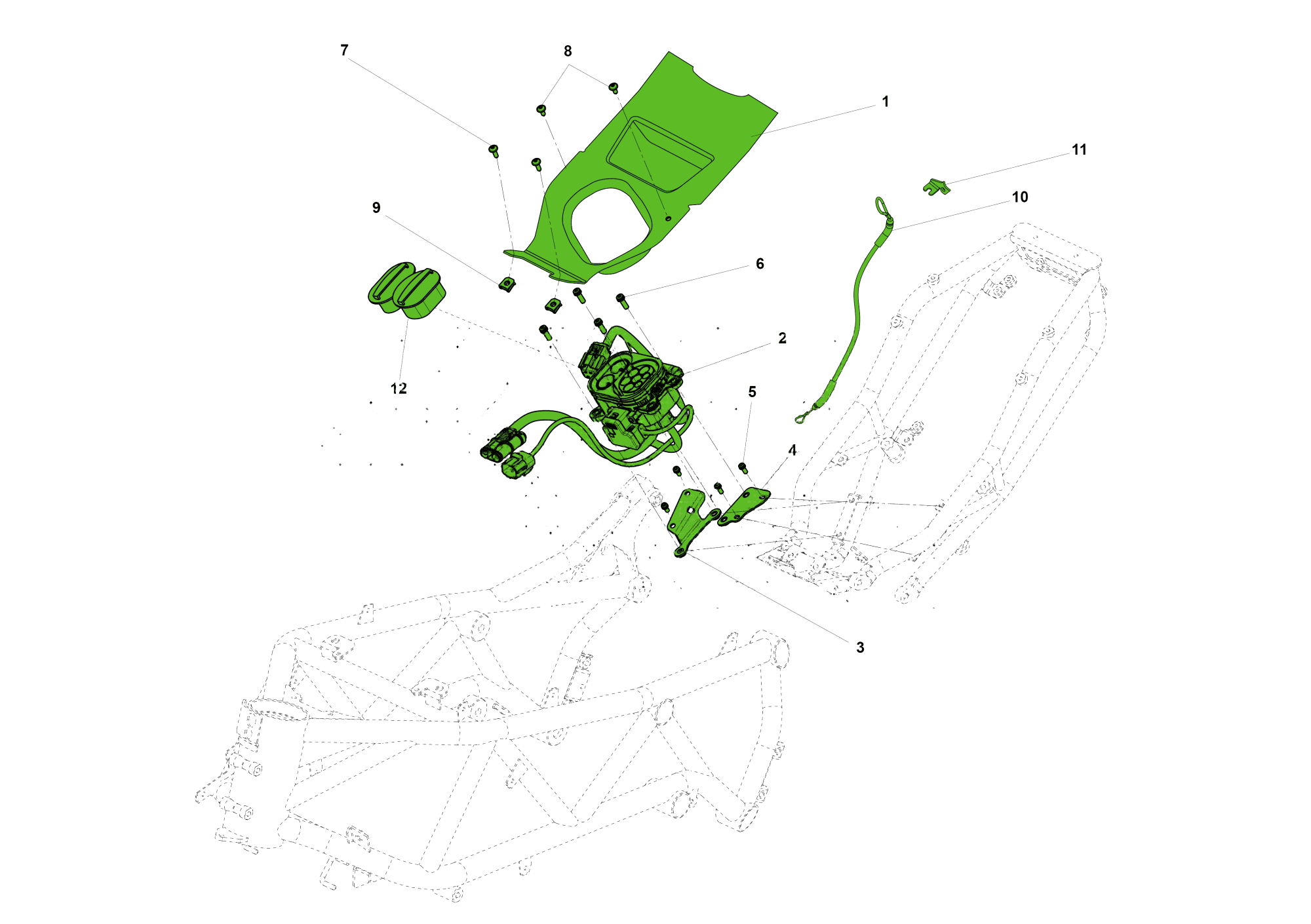 7
8
1
11
10
9
6
2
12
5
4
3