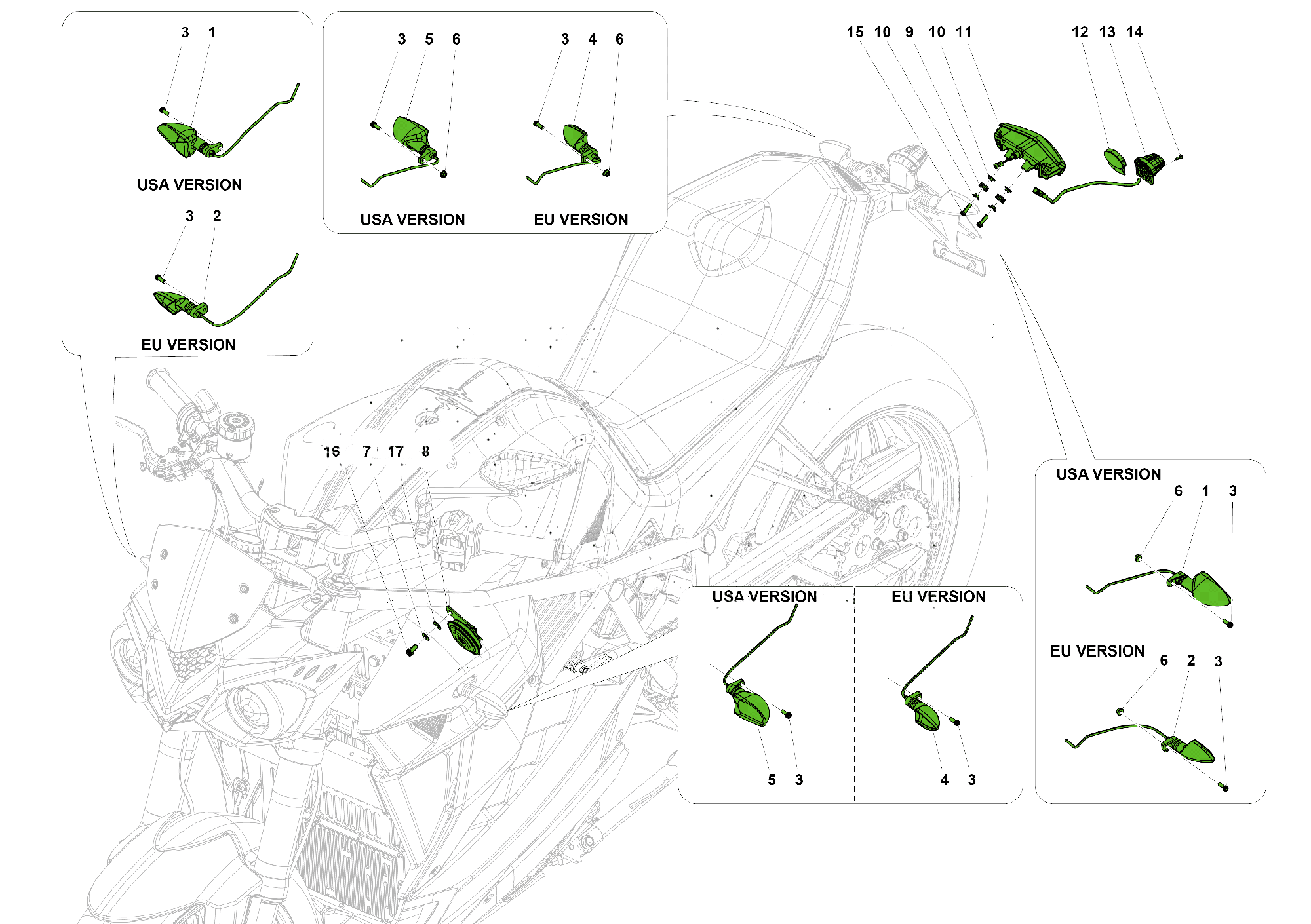 3 1

USA VERSION

3 2

EU VERSION

3 5 6

USA VERSION

3 4 6

EU VERSION

15 10 9 10 11

12 13 14

16 7 17 8

USA VERSION

5 3

EU VERSION

4 3

USA VERSION

6 1 3

EU VERSION

6 2 3