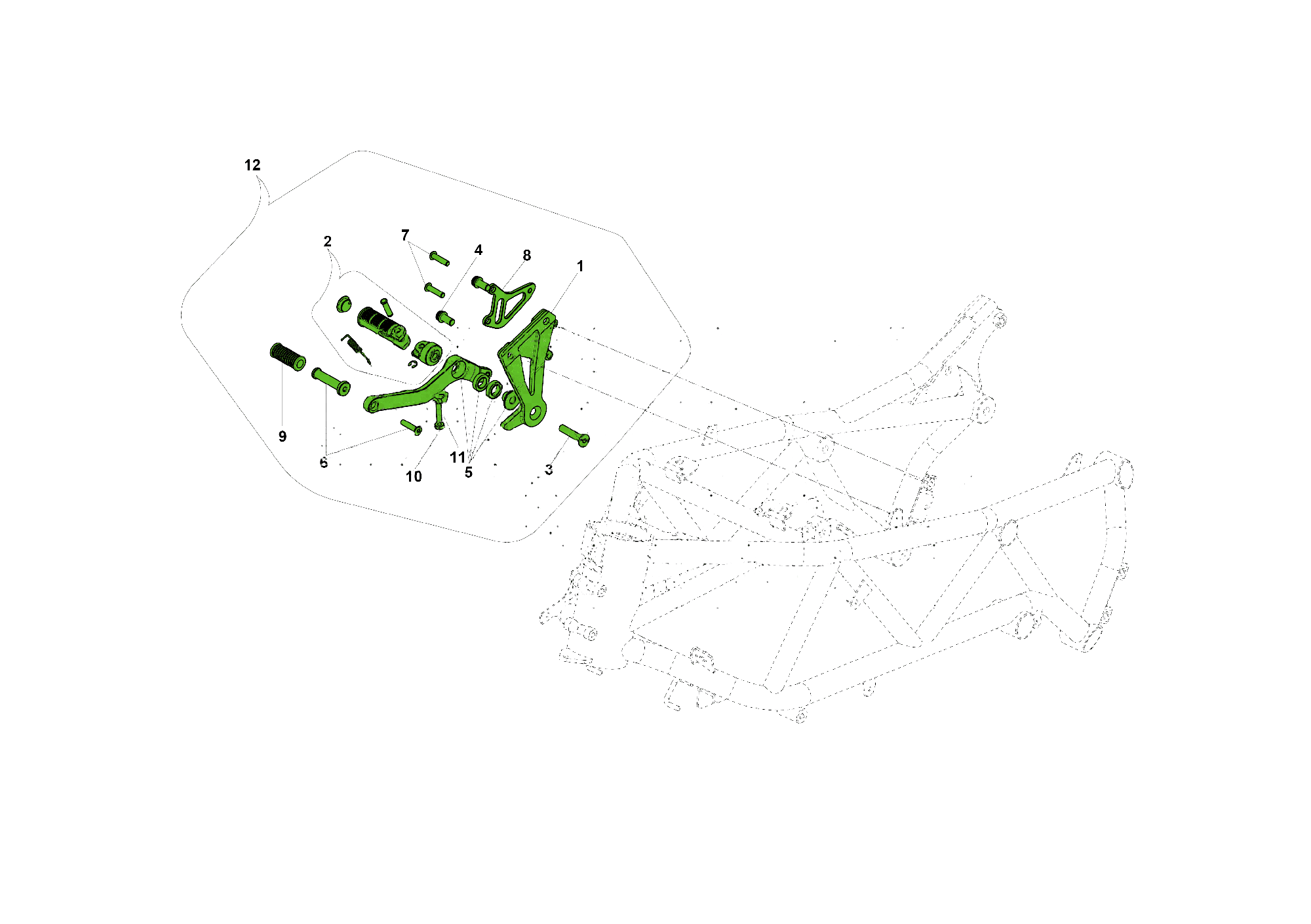 12
2
7
4
8
1
9
6
10
11
5
3