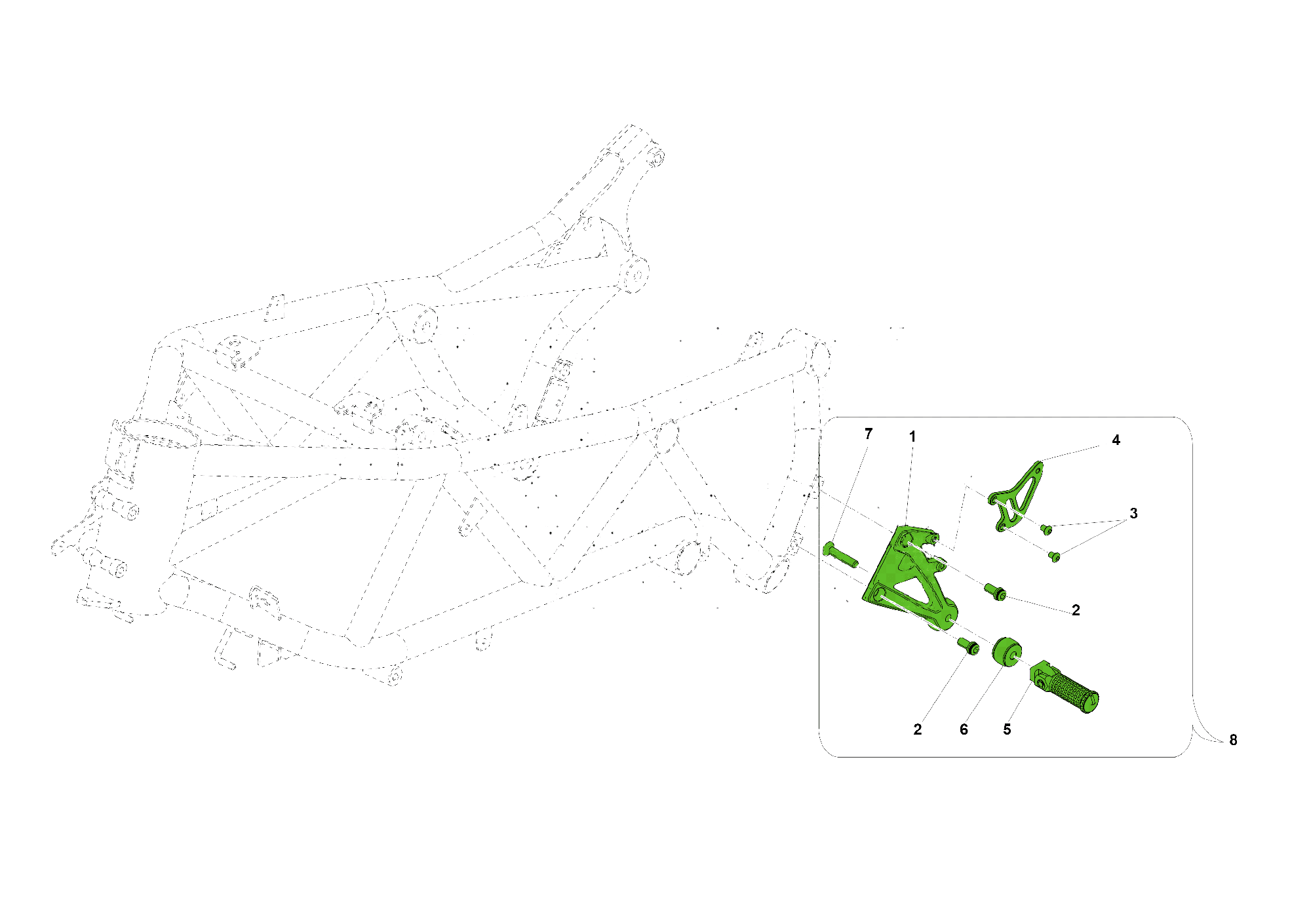 7
1
4
3
2
2
6
5
8