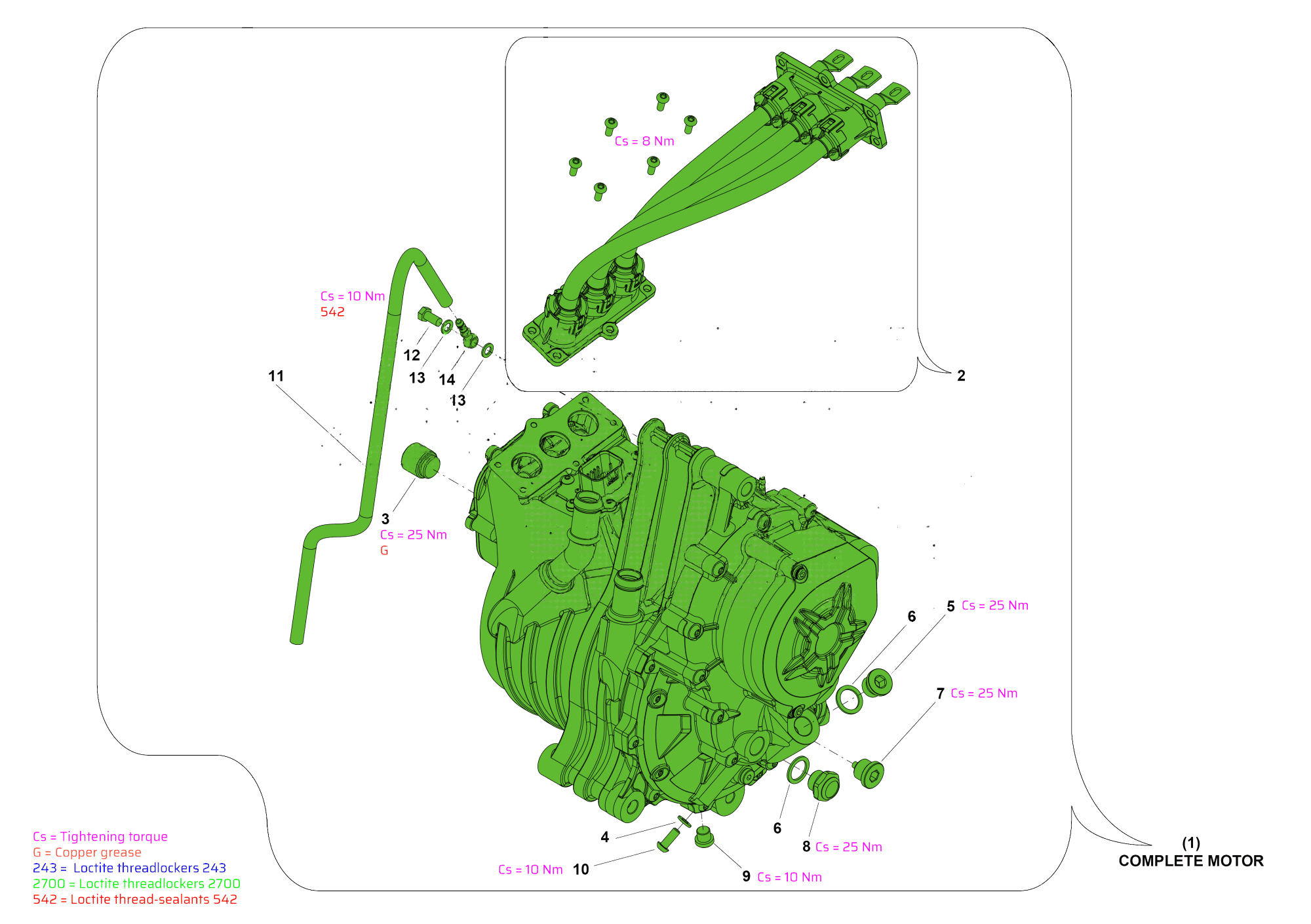 Cs = 8 Nm

Cs = 10 Nm
542

12
13
14
13
11

2

3
Cs = 25 Nm
G

6
5 Cs = 25 Nm

7 Cs = 25 Nm

6
8 Cs = 25 Nm
4
Cs = 10 Nm 10
9 Cs = 10 Nm

(1)
COMPLETE MOTOR

Cs = Tightening torque
G = Copper grease
243 = Loctite threadlockers 243
2700 = Loctite threadlockers 2700
542 = Loctite thread-sealants 542