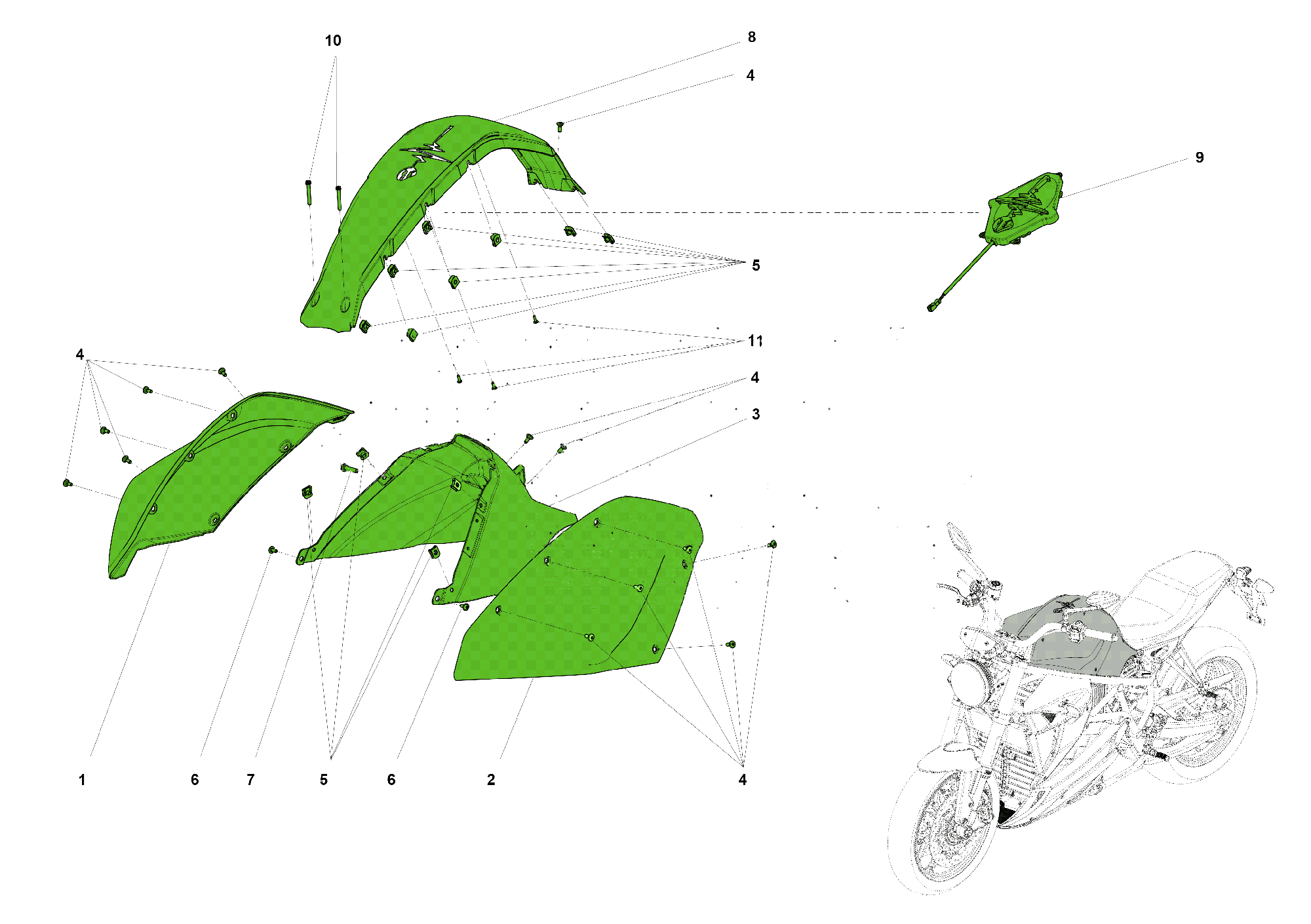 10
8
4
9
5
11
4
4
3
1
6
7
5
6
2
4