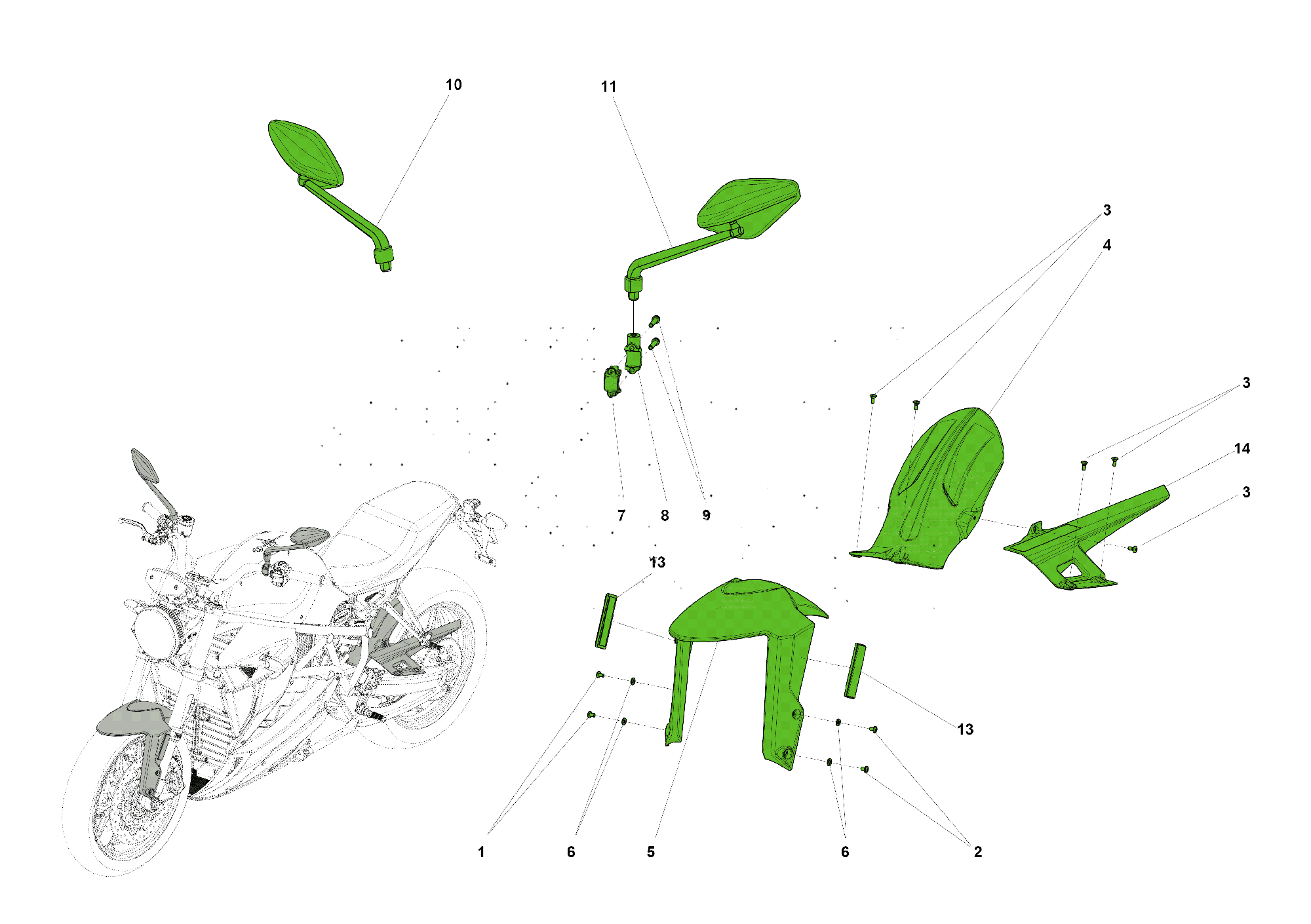 10
11
3
4
3
14
3
7
8
9
13
13
1
6
5
6
2