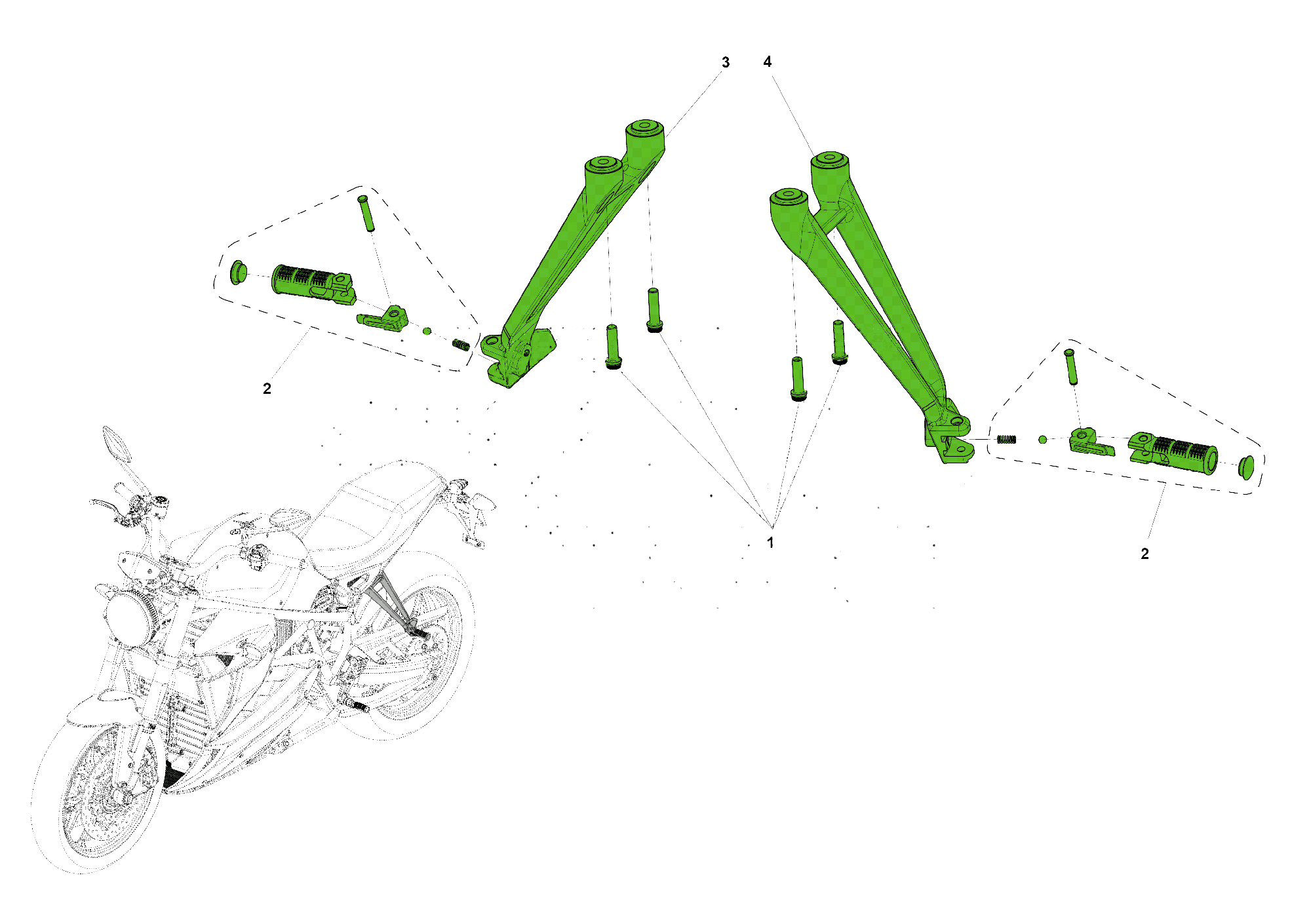 3
4
2
1
2