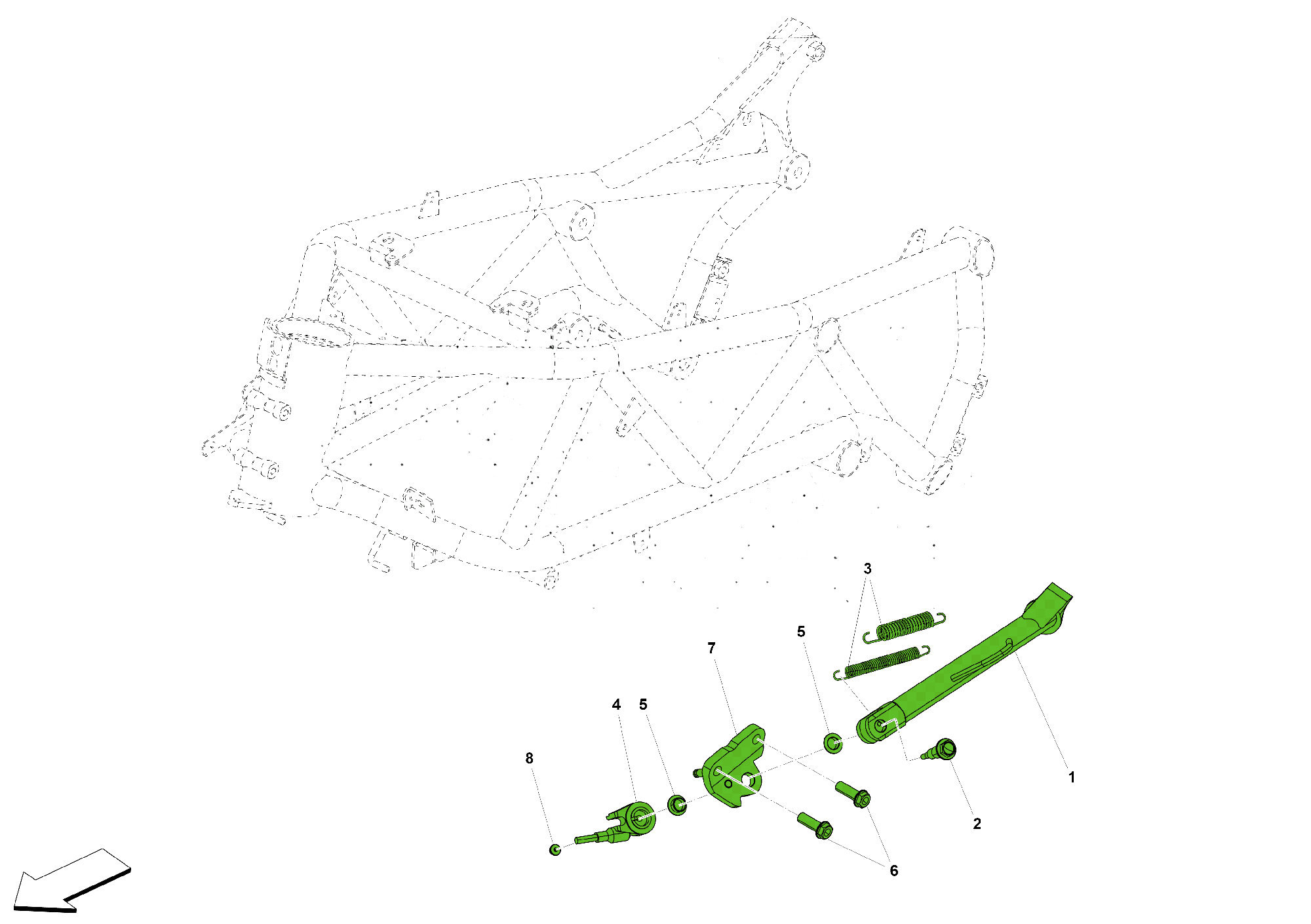 3
5
7
4
5
8
1
2
6