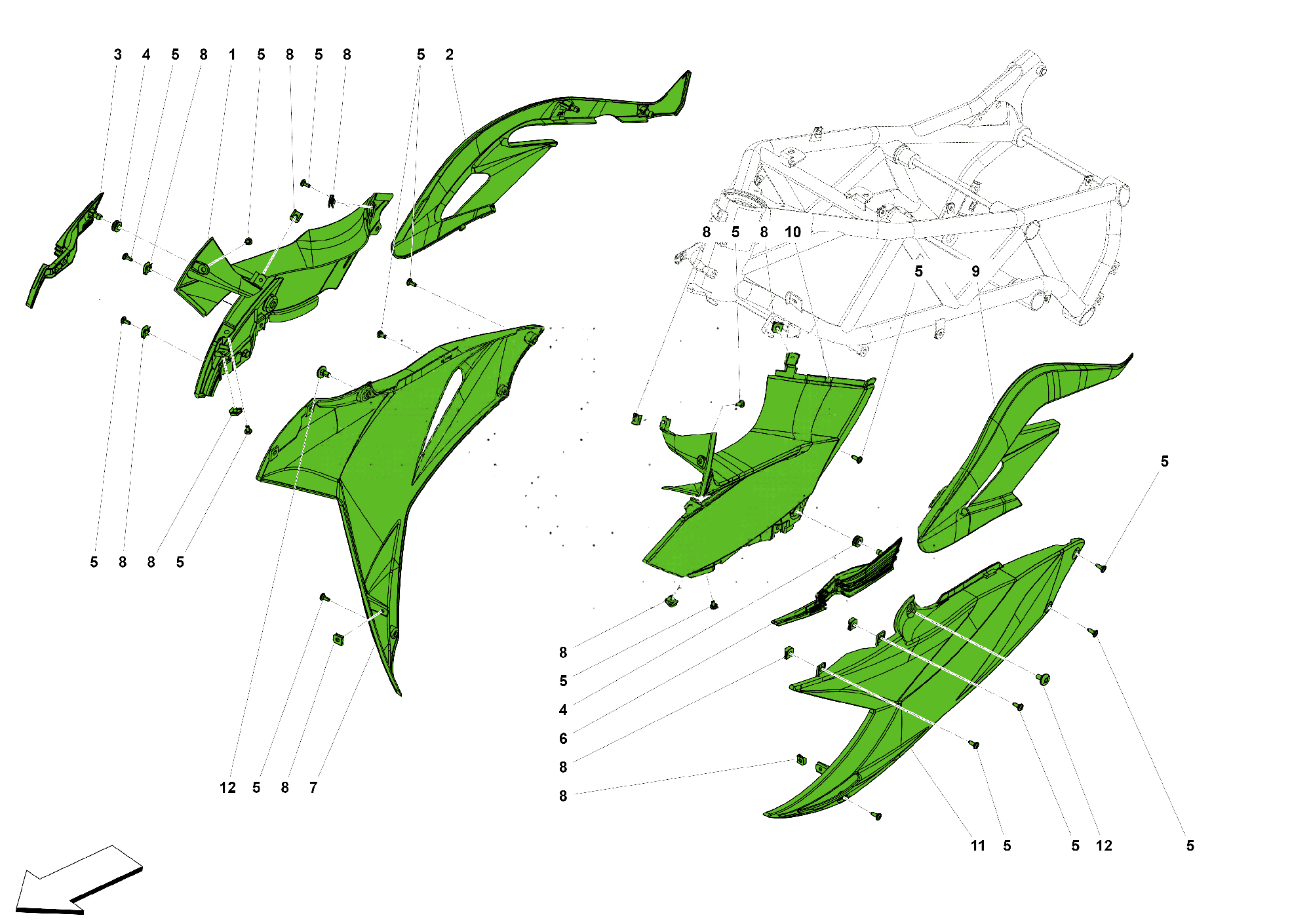 3 4 5 8 1 5 8 5 8 5 2

8 5 8 10

5 9

5

5 8 8 5

8
5
4
6
8
8

12 5 8 7

11 5 5 12 5