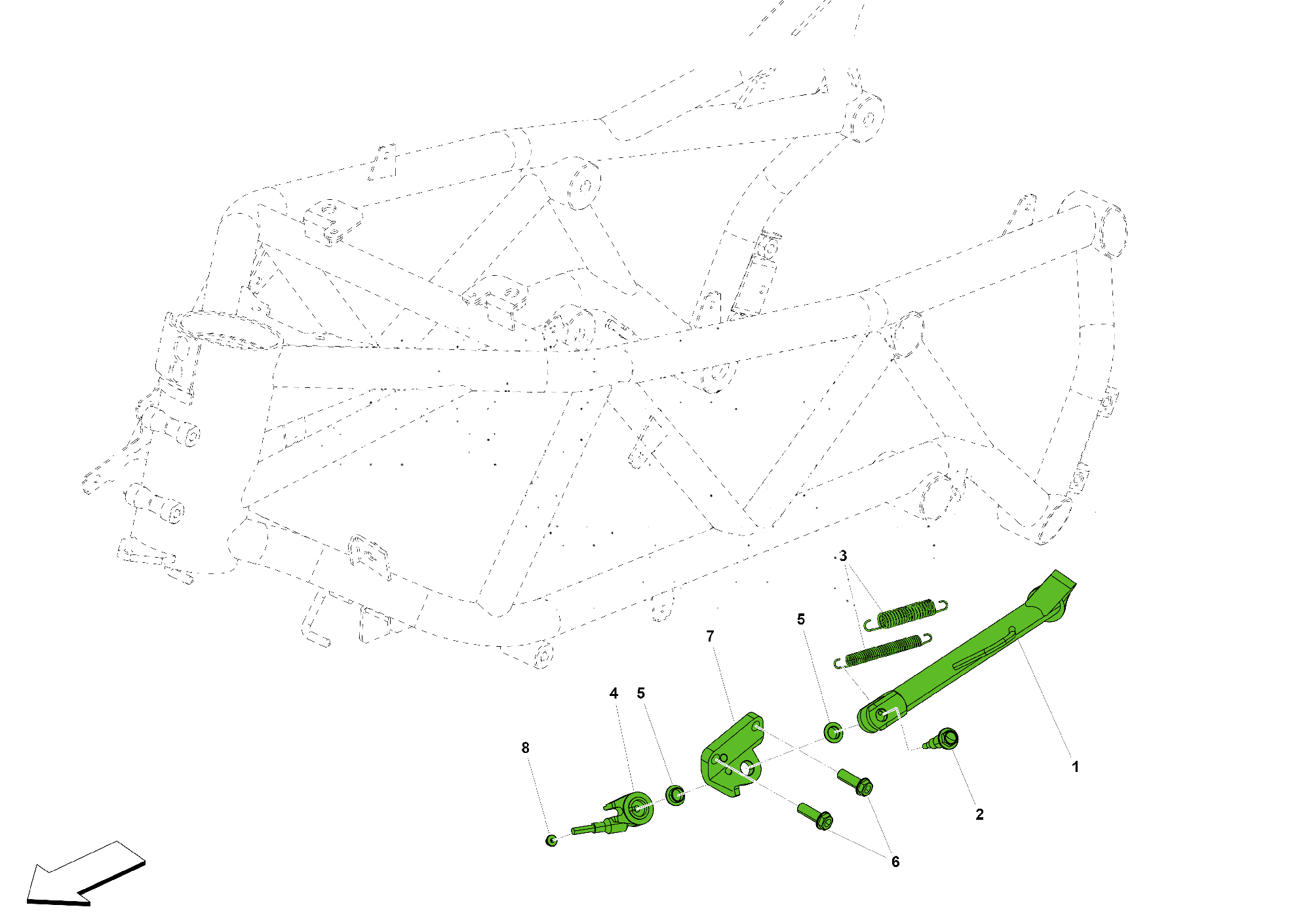 3
5
7
4
5
8
1
2
6