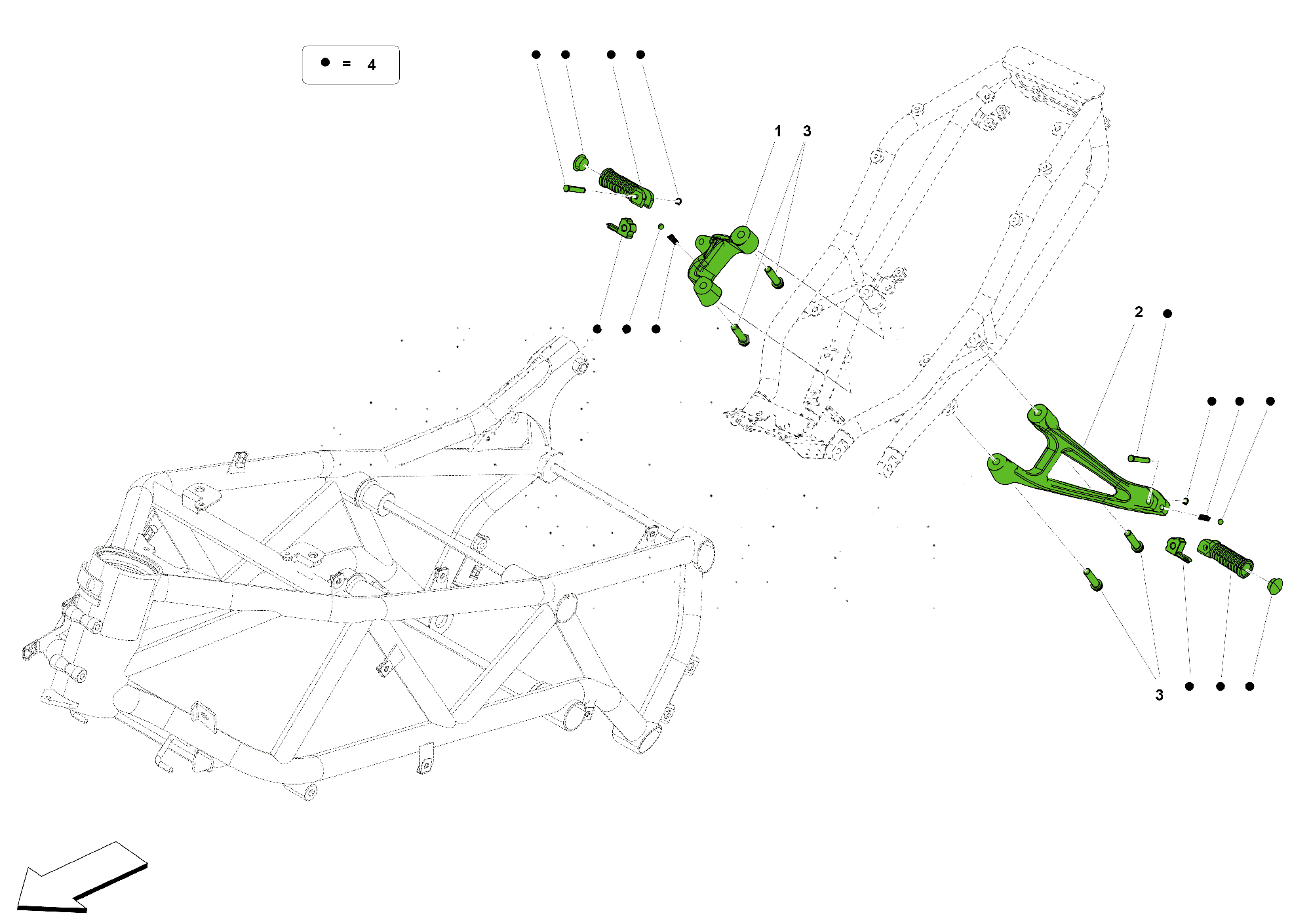 ● = 4

1 3

2

3