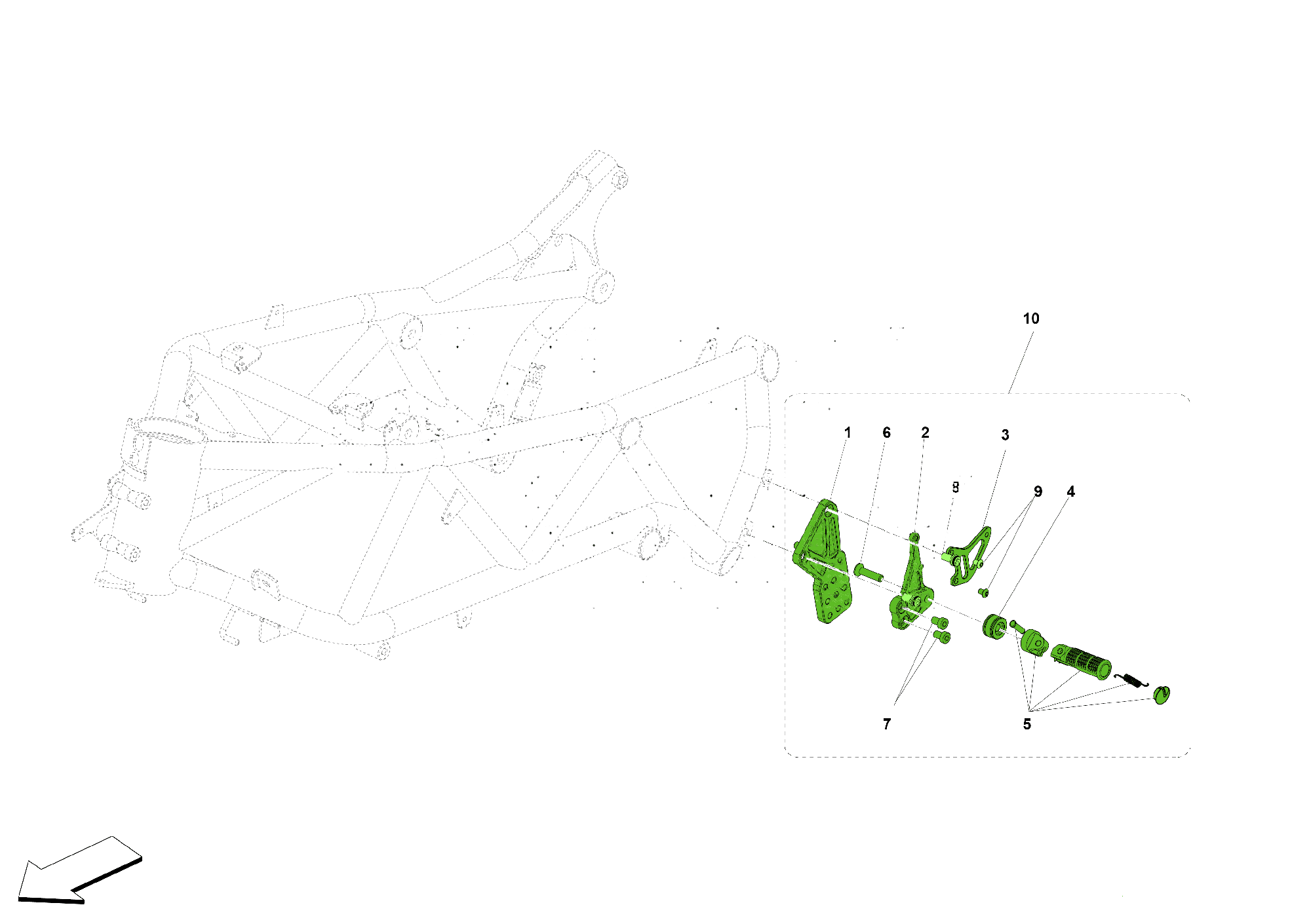 10
1
6
2
3
8
9
4
7
5