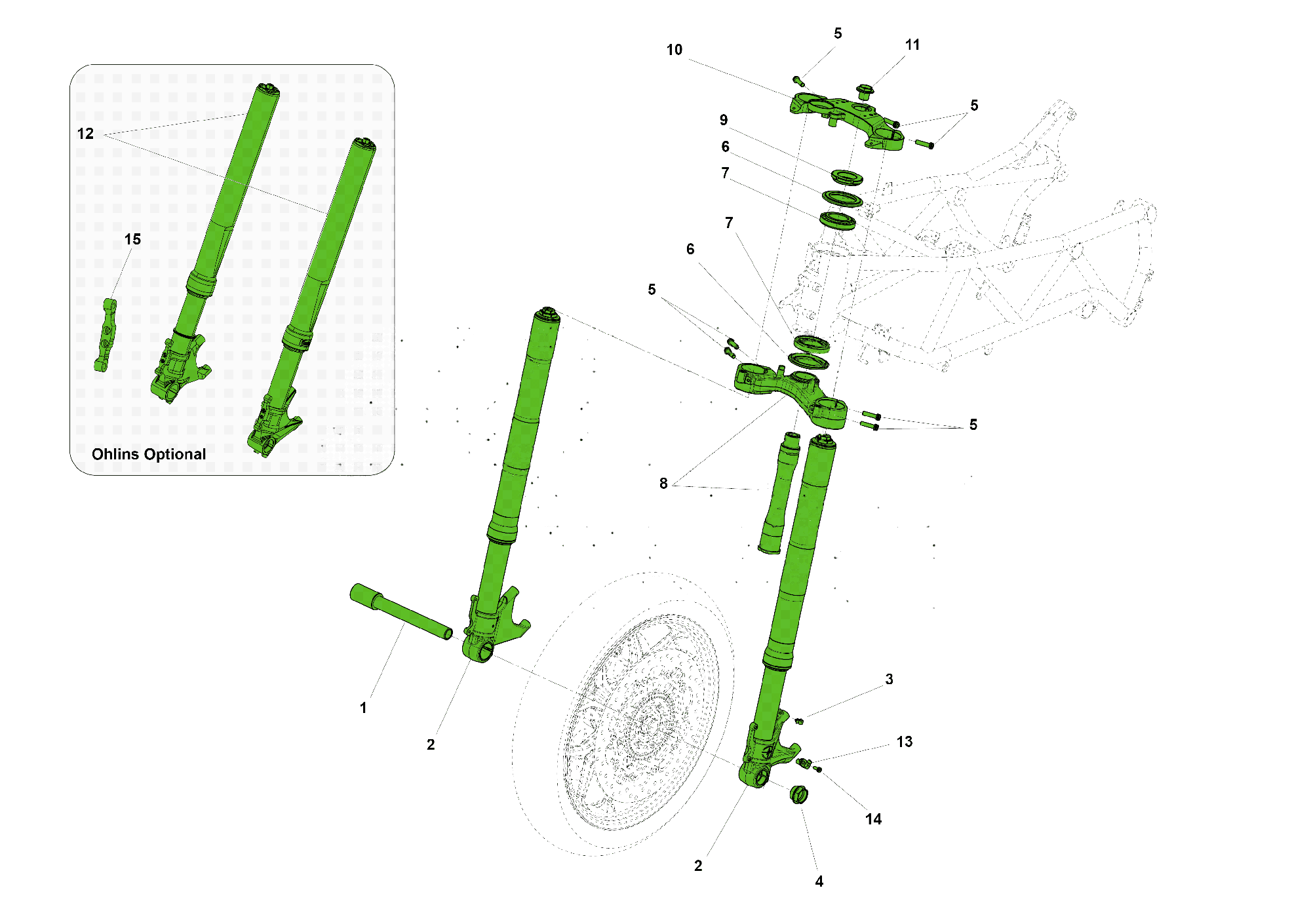 12
15
Ohlins Optional
10
5
11
5
9
6
7
7
6
5
5
8
1
2
3
13
14
2
4