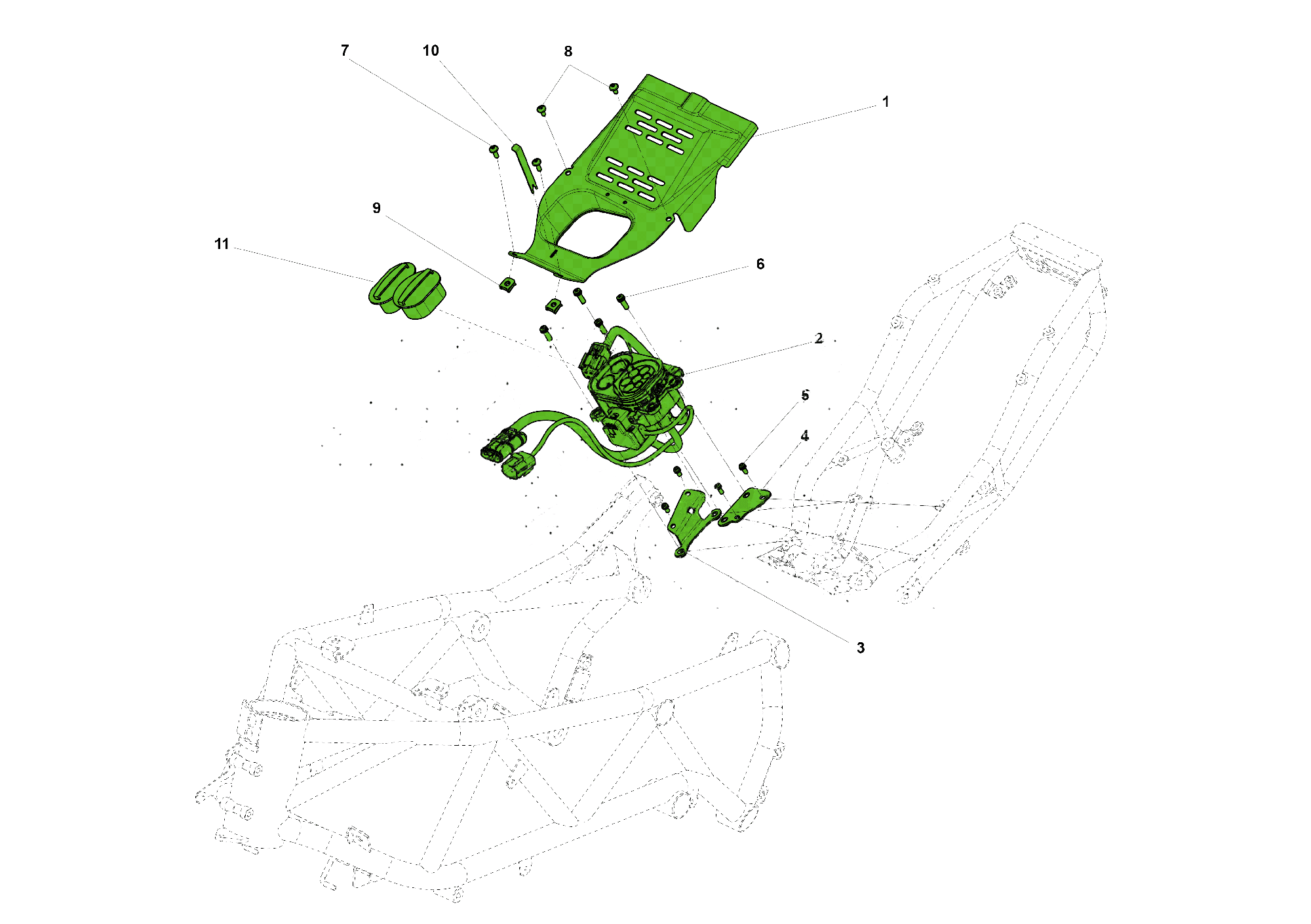 7
10
8
1
9
11
6
2
5
4
3