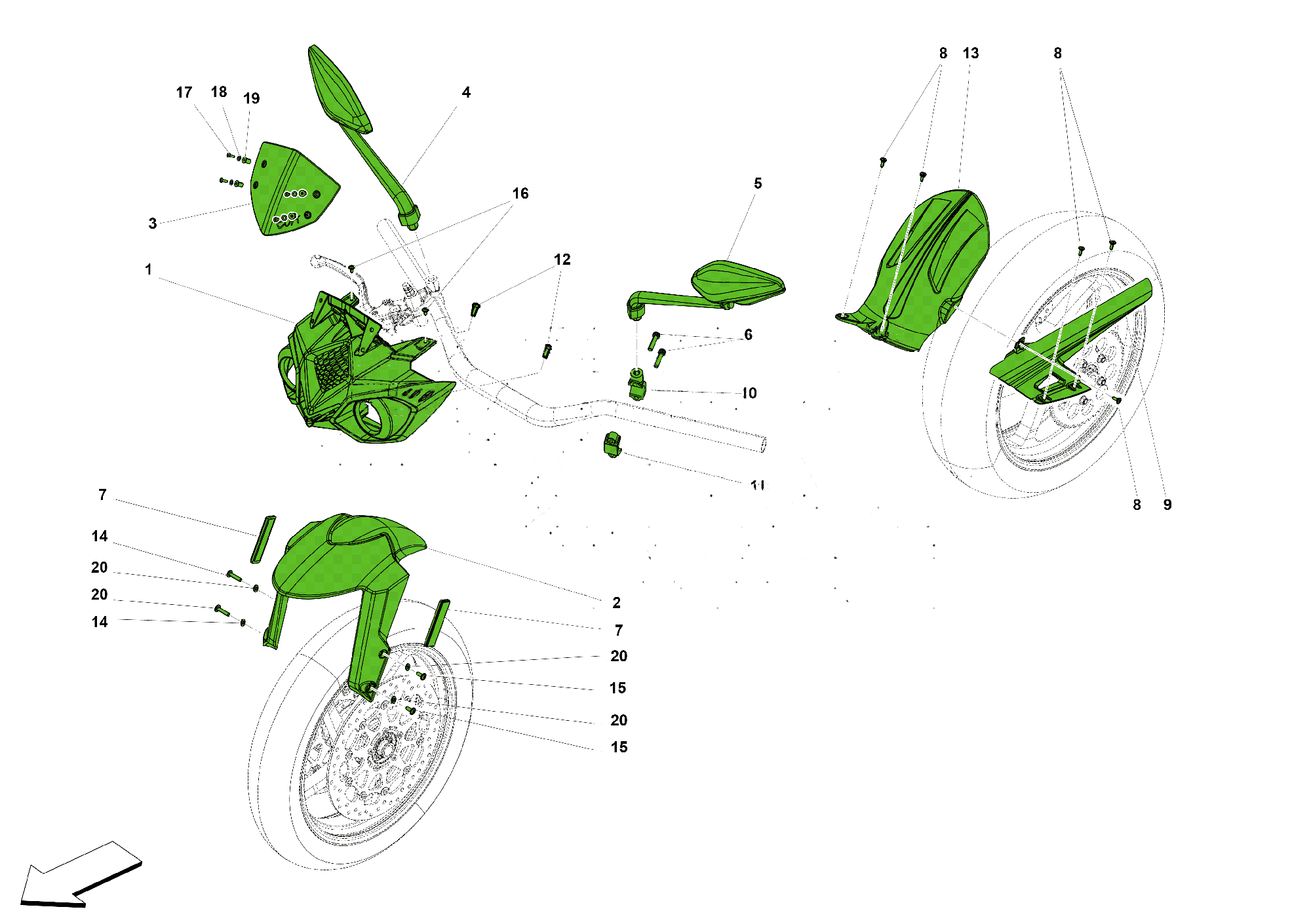 8 13 8
17 18 19 4
16 5
3
1 12
6
10
11
8 9
7
14
20
20
14
2
7
20
15
20
15