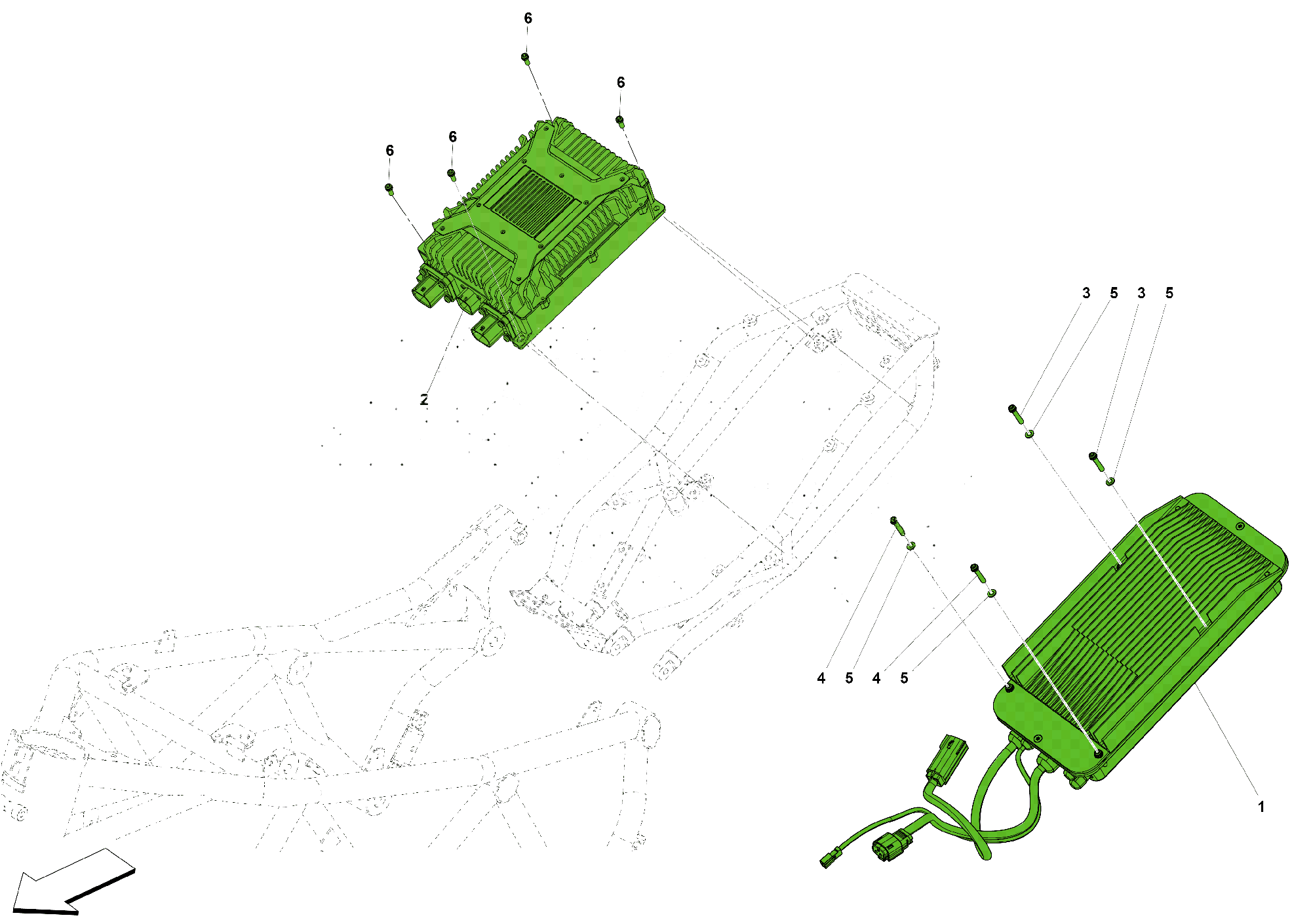 6
6
6
6
2
3 5 3 5
4 5 4 5
1