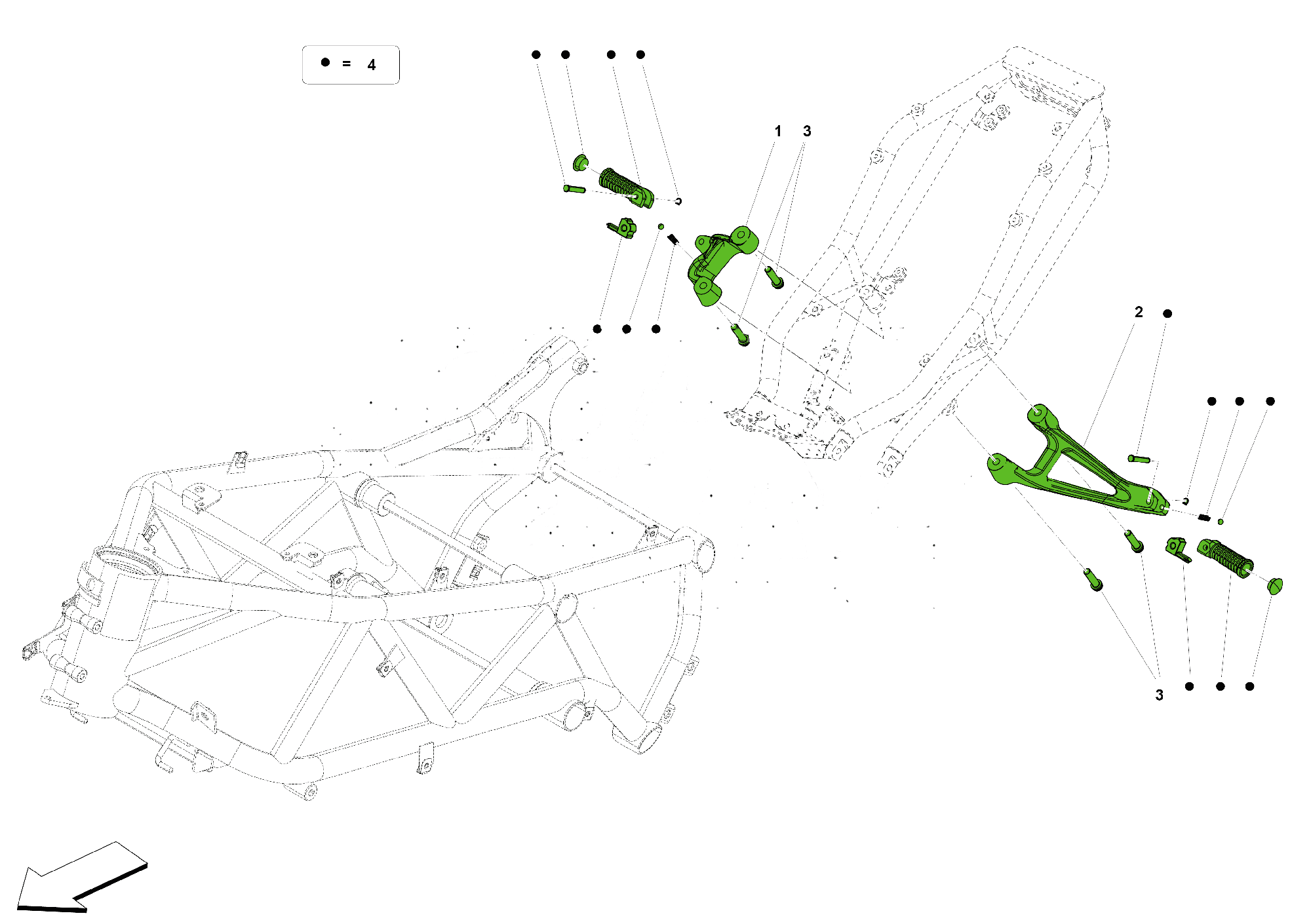 ● = 4

1
3

2

3