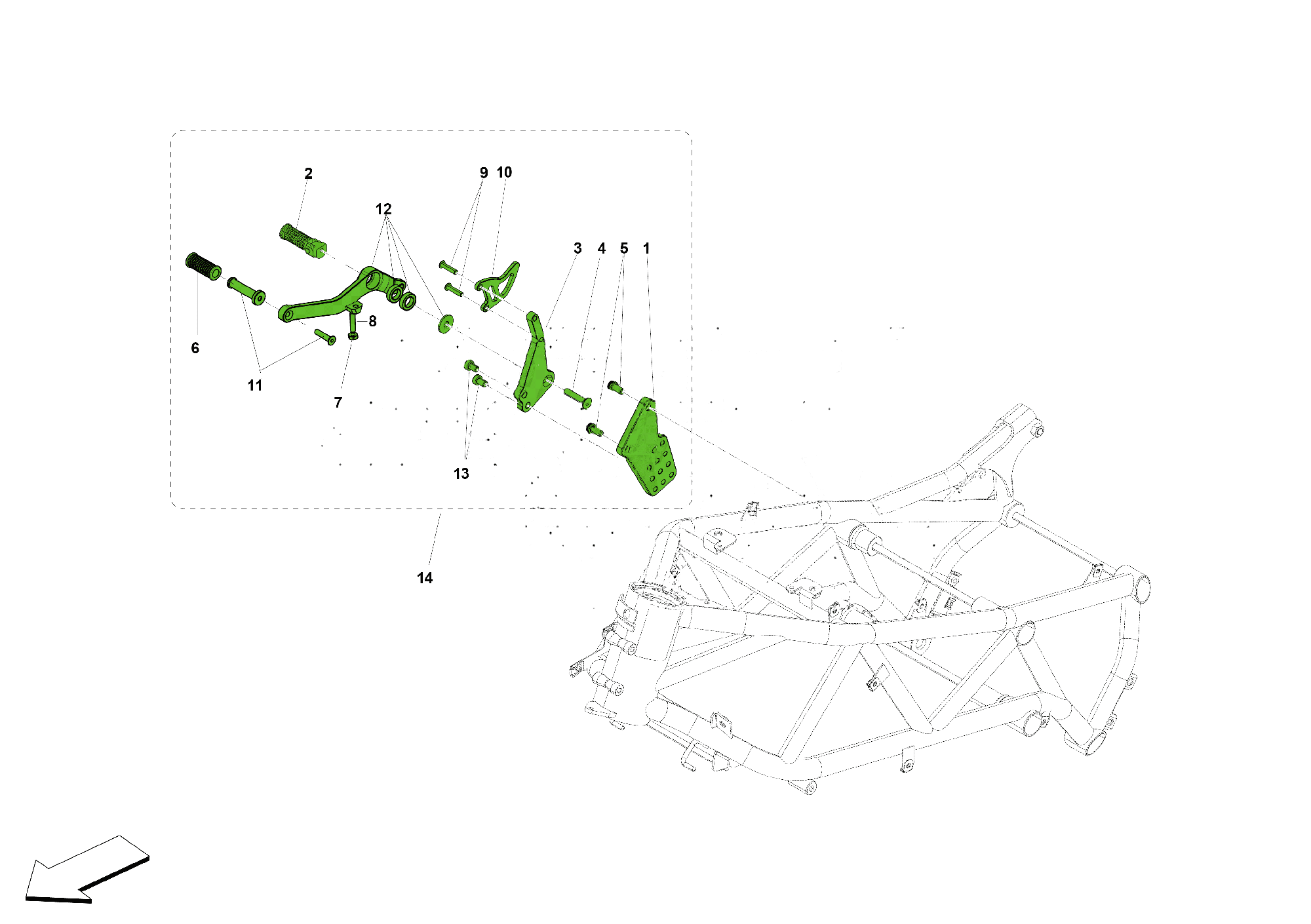 2
9 10
12
3 4 5 1
8
6
11
7
13
14