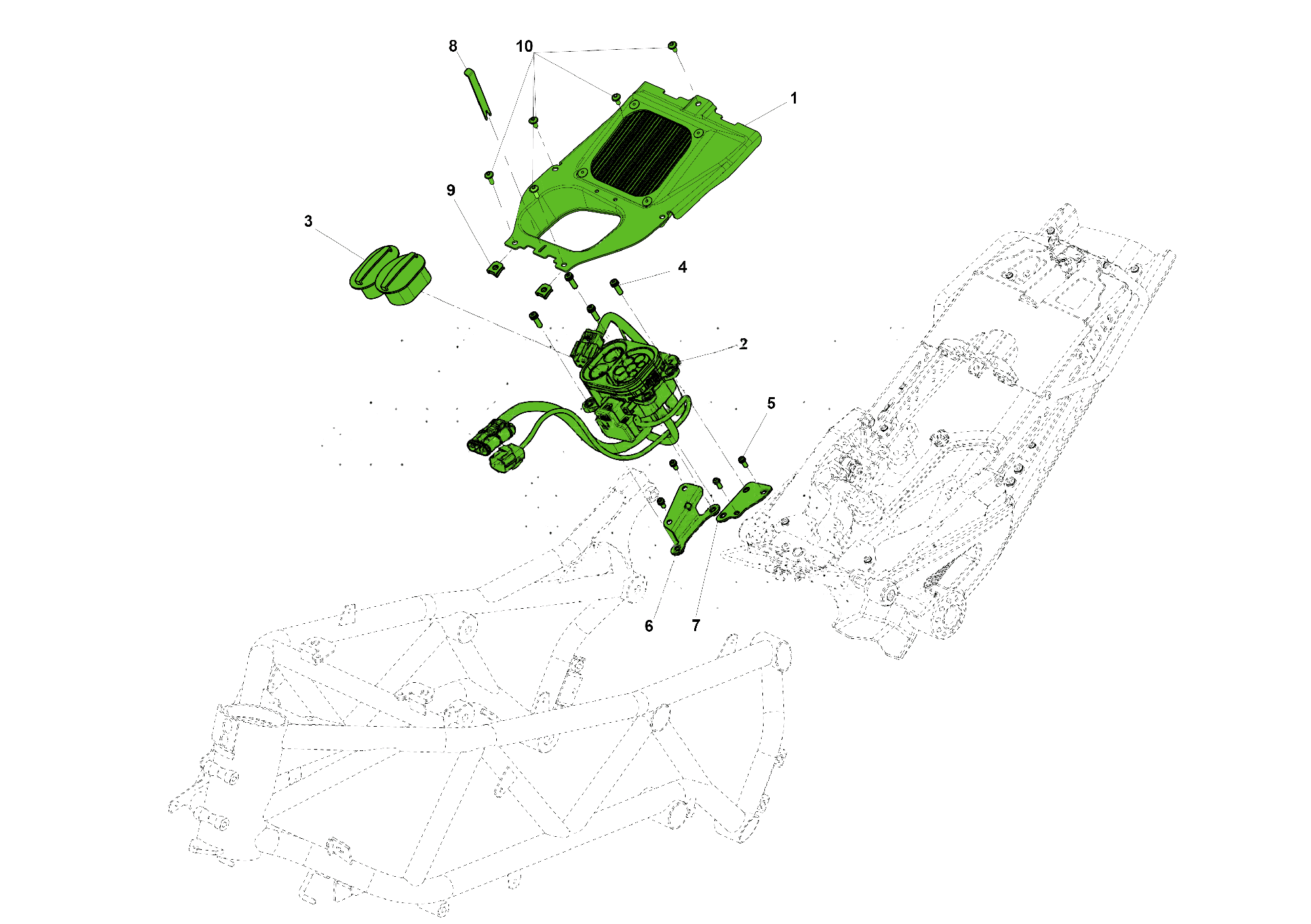 8
10
1
9
3
4
2
5
6
7