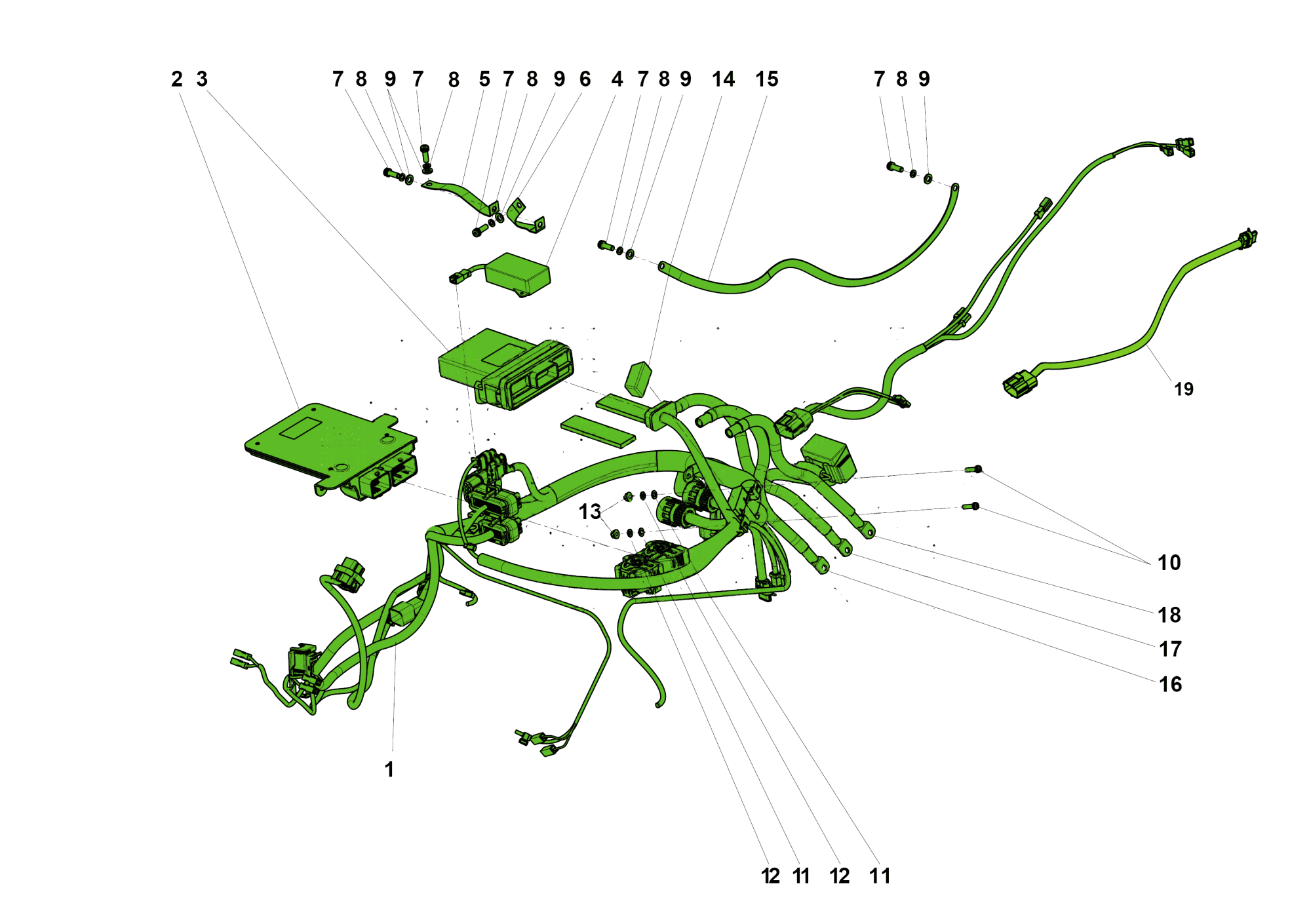 2 3 7 8 9 7 8 5 7 8 9 6 4 7 8 9 14 15 7 8 9

19

13

10

18

17

16

1

12 11 12 11