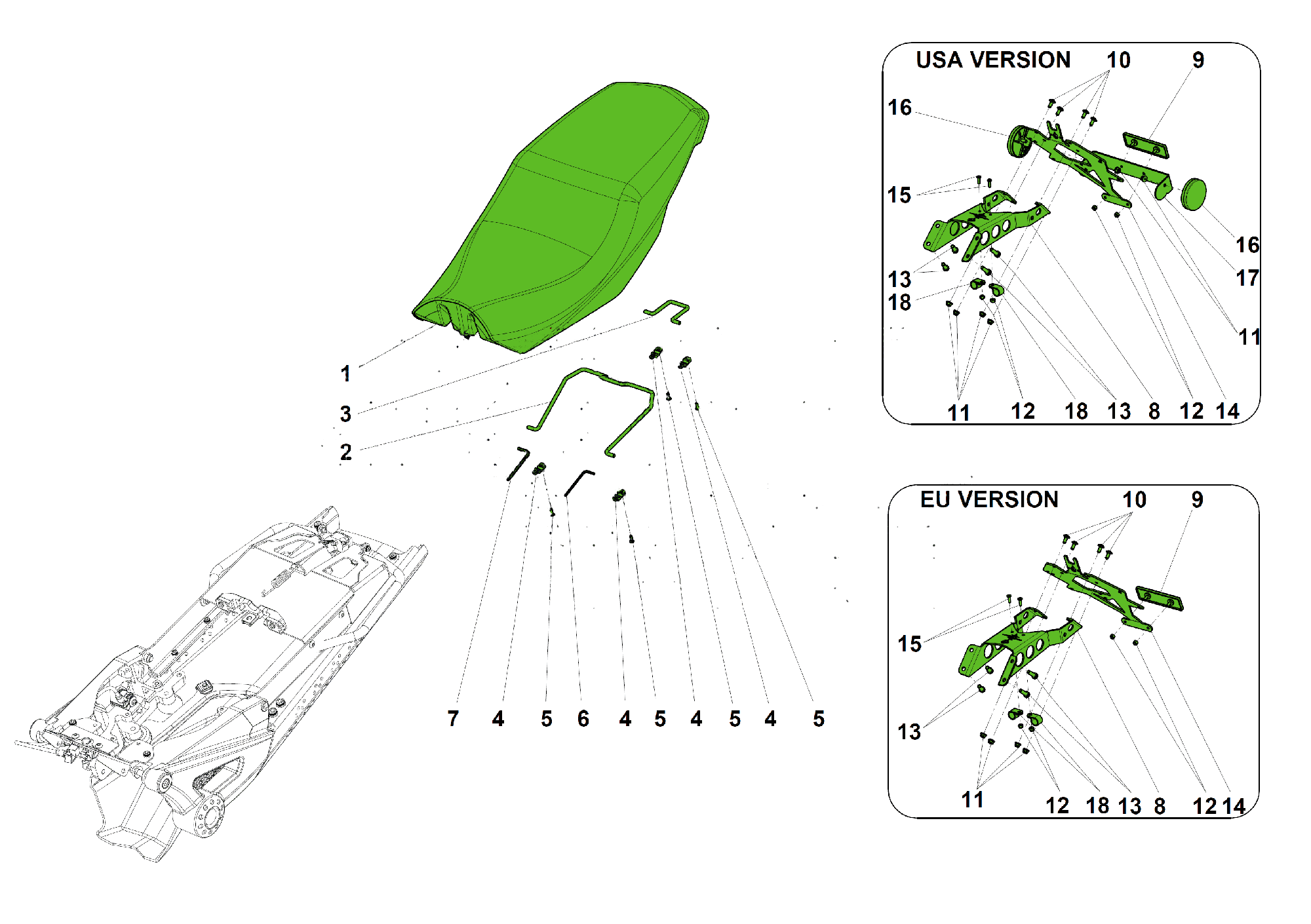 1
3
2
7 4 5 6 4 5 4 5 4 5

USA VERSION 10 9
16
15
13
18
16
17
11
11 12 18 13 8 12 14

EU VERSION 10 9
15
13
11 12 18 13 8 12 14