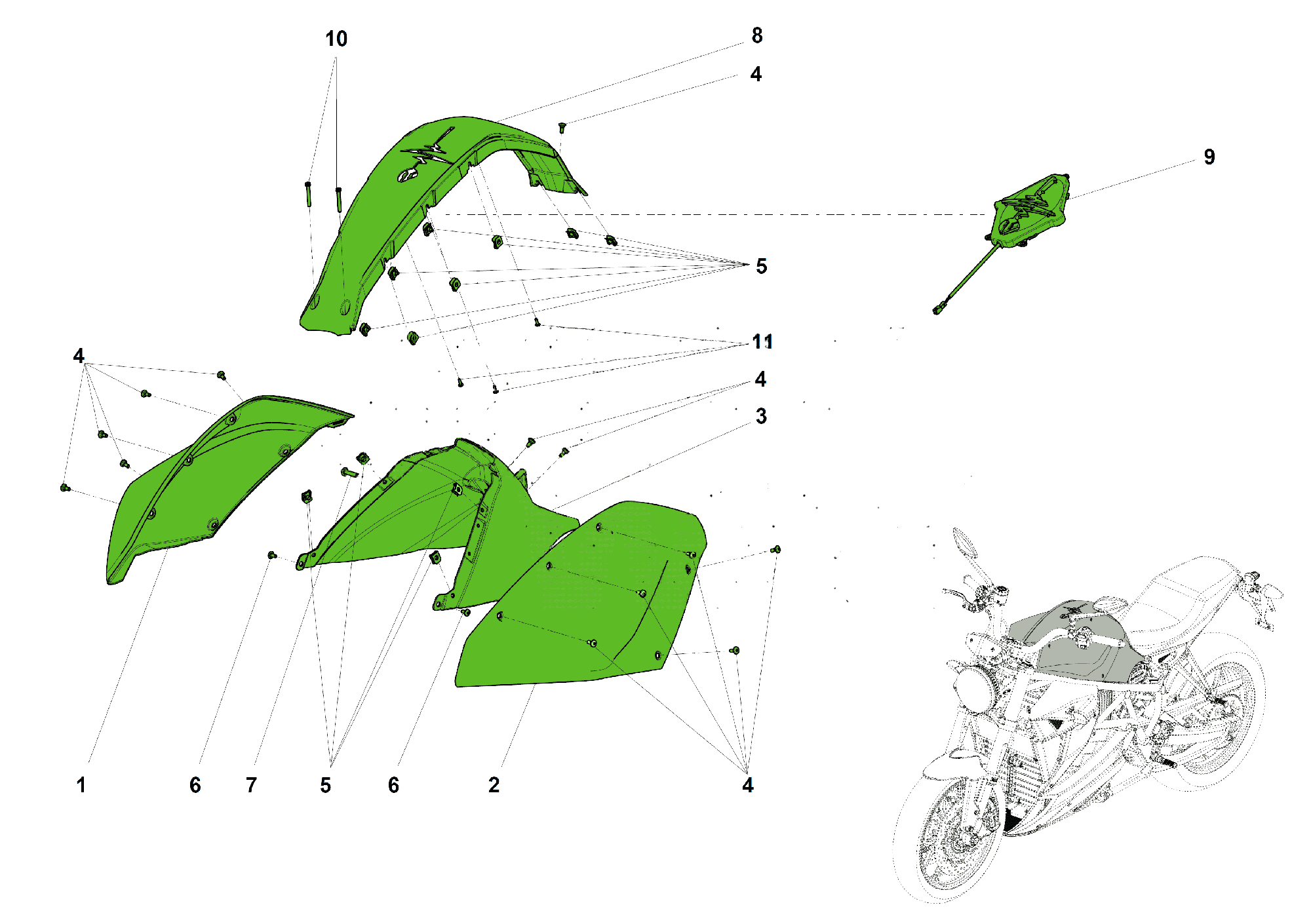 10
8
4
9
5
11
4
4
3
1
6
7
5
6
2
4