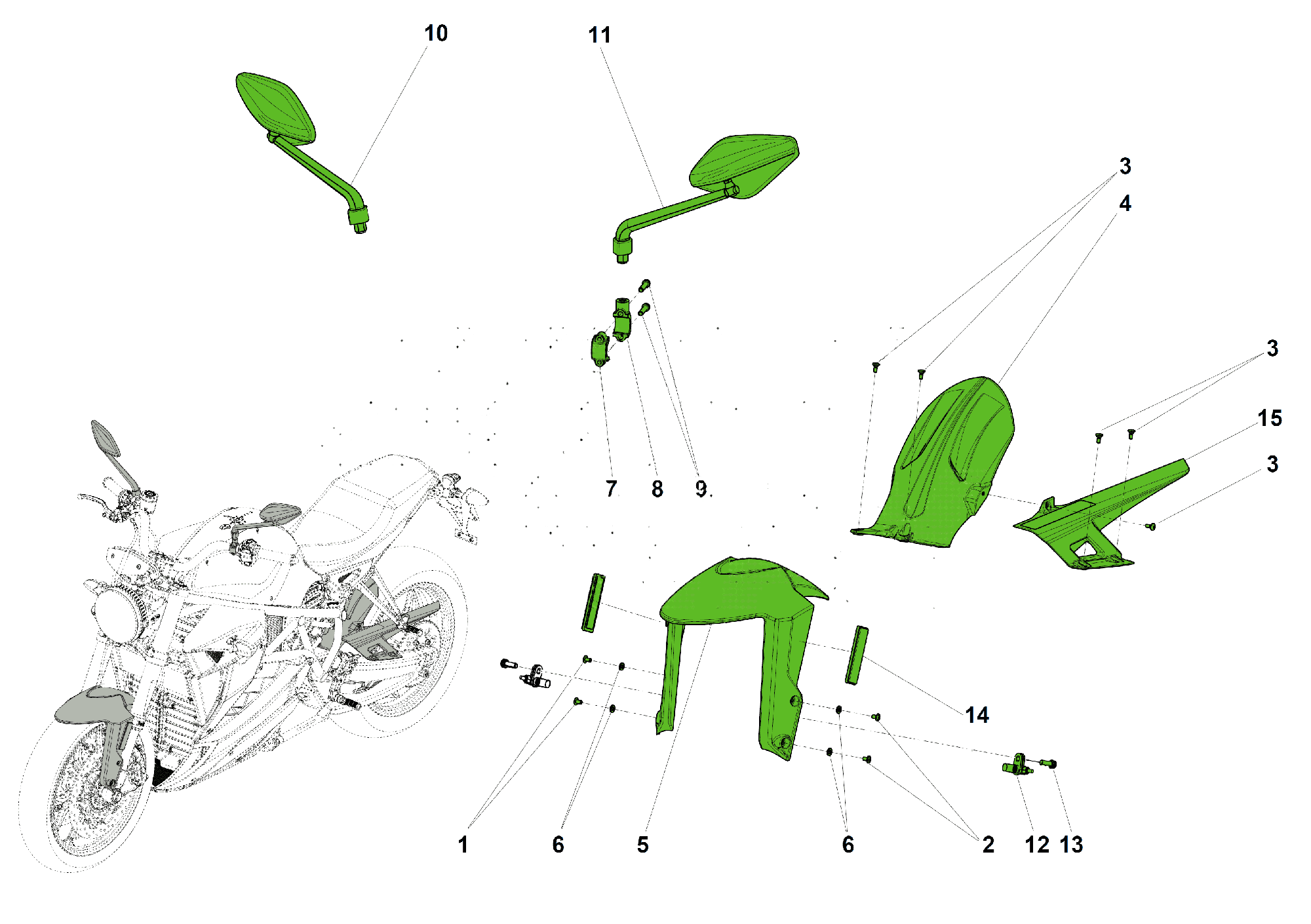 10
11
3
4
3
15
3
7
8
9
14
1
6
5
6
2
12
13