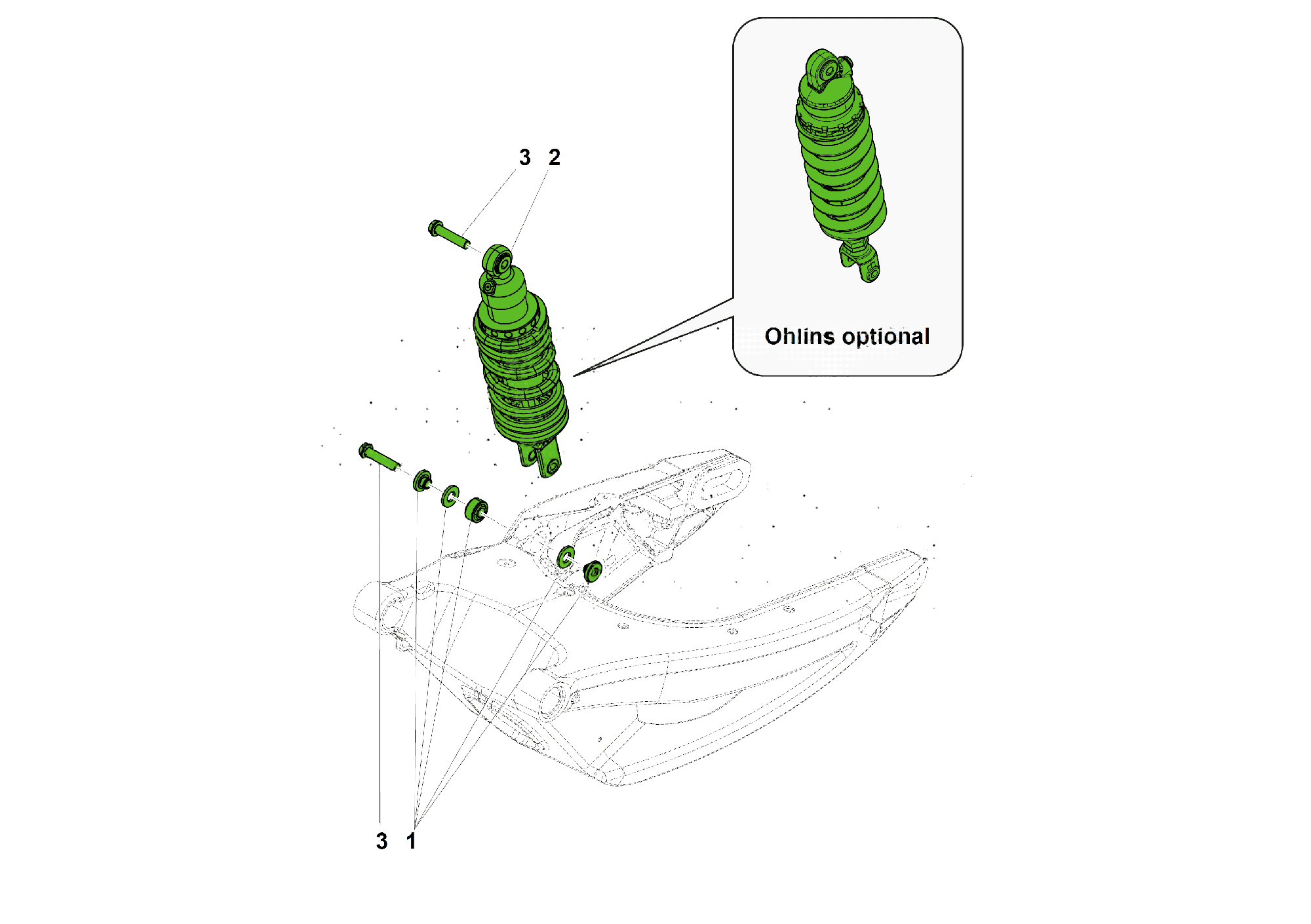 Ohlins optional

3 2

3 1