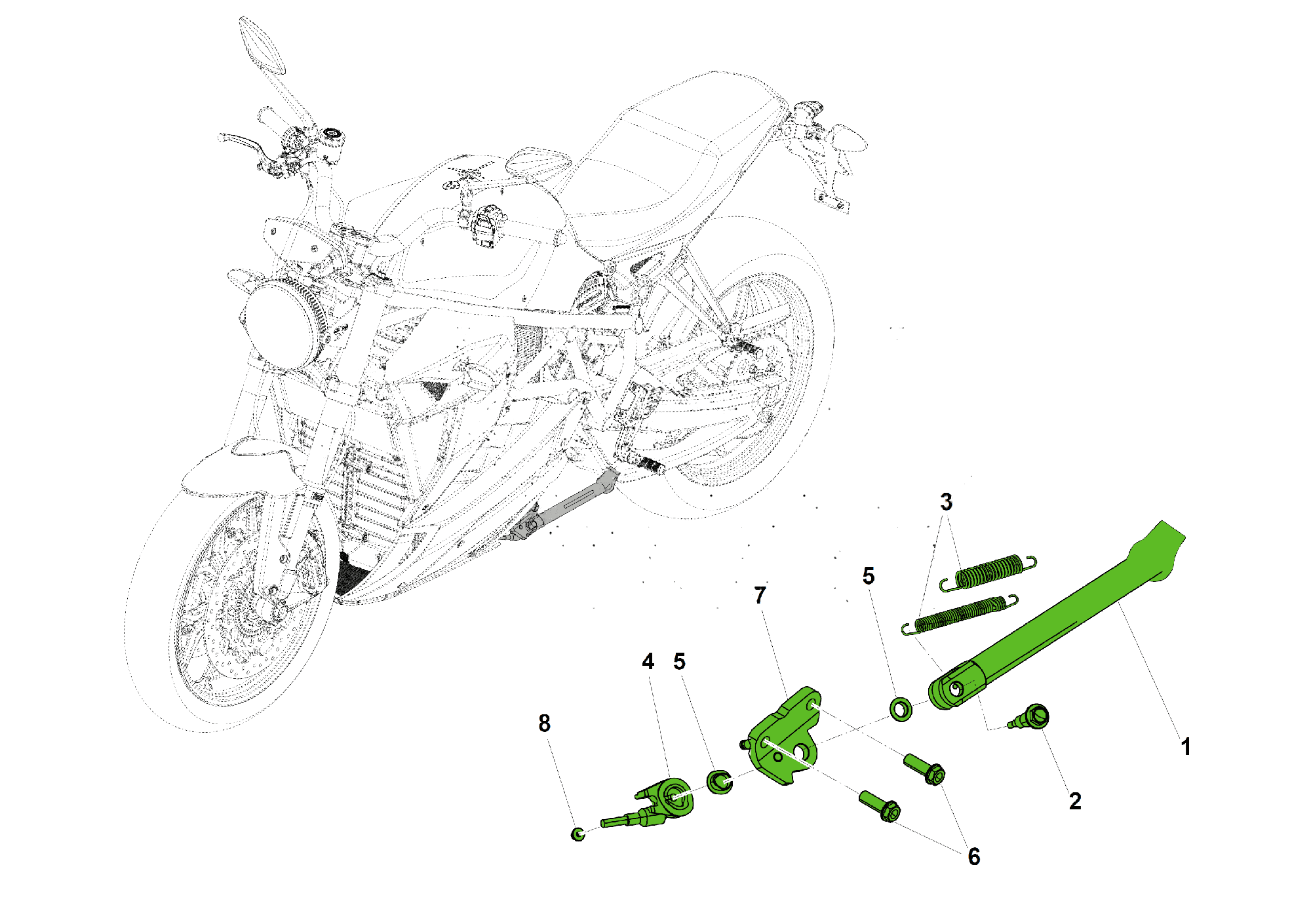 3
5
7
4
5
8
1
2
6