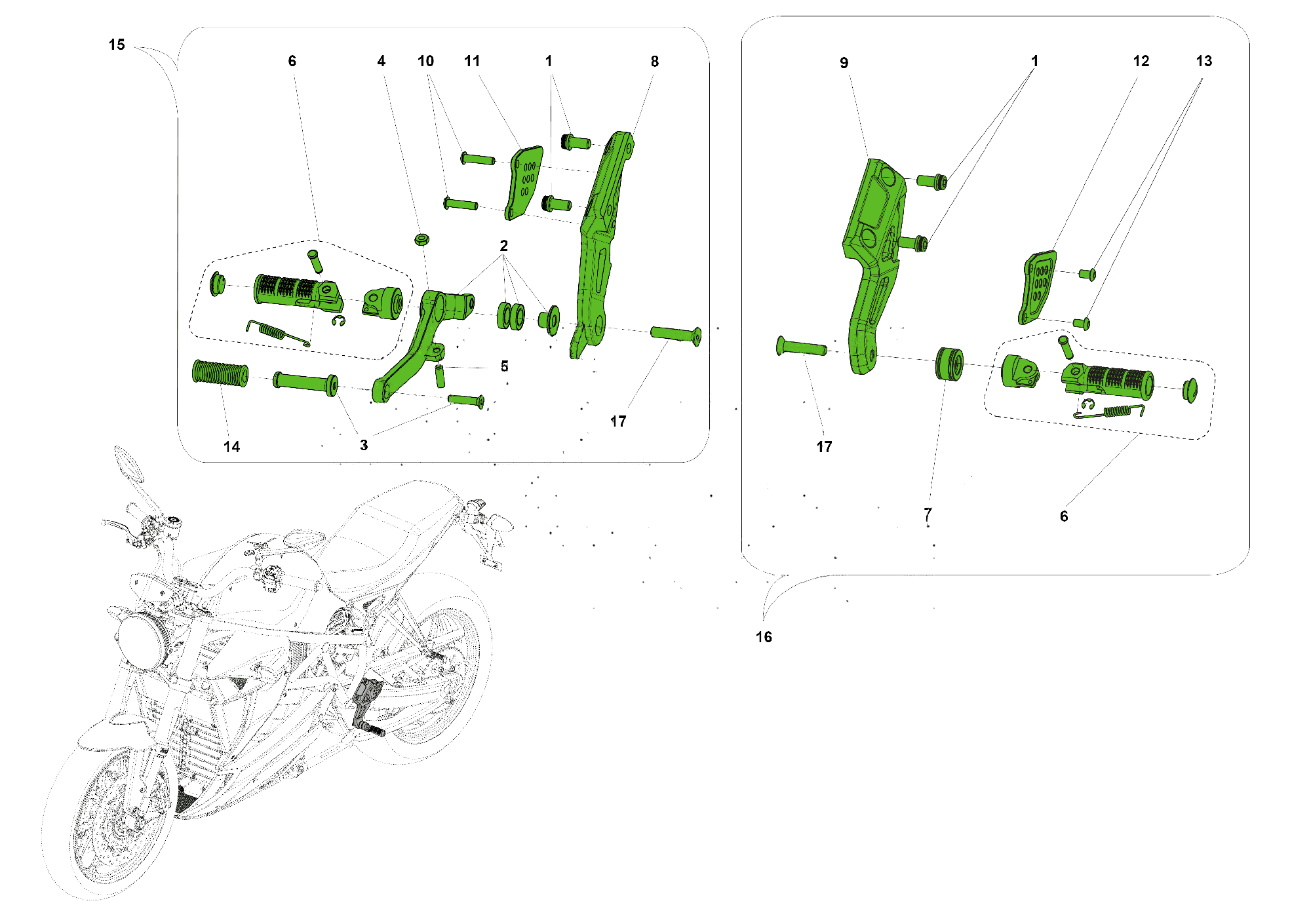 15
6
4
10
11
1
8
2
5
14
3
17
9
1
12
13
17
7
6
16