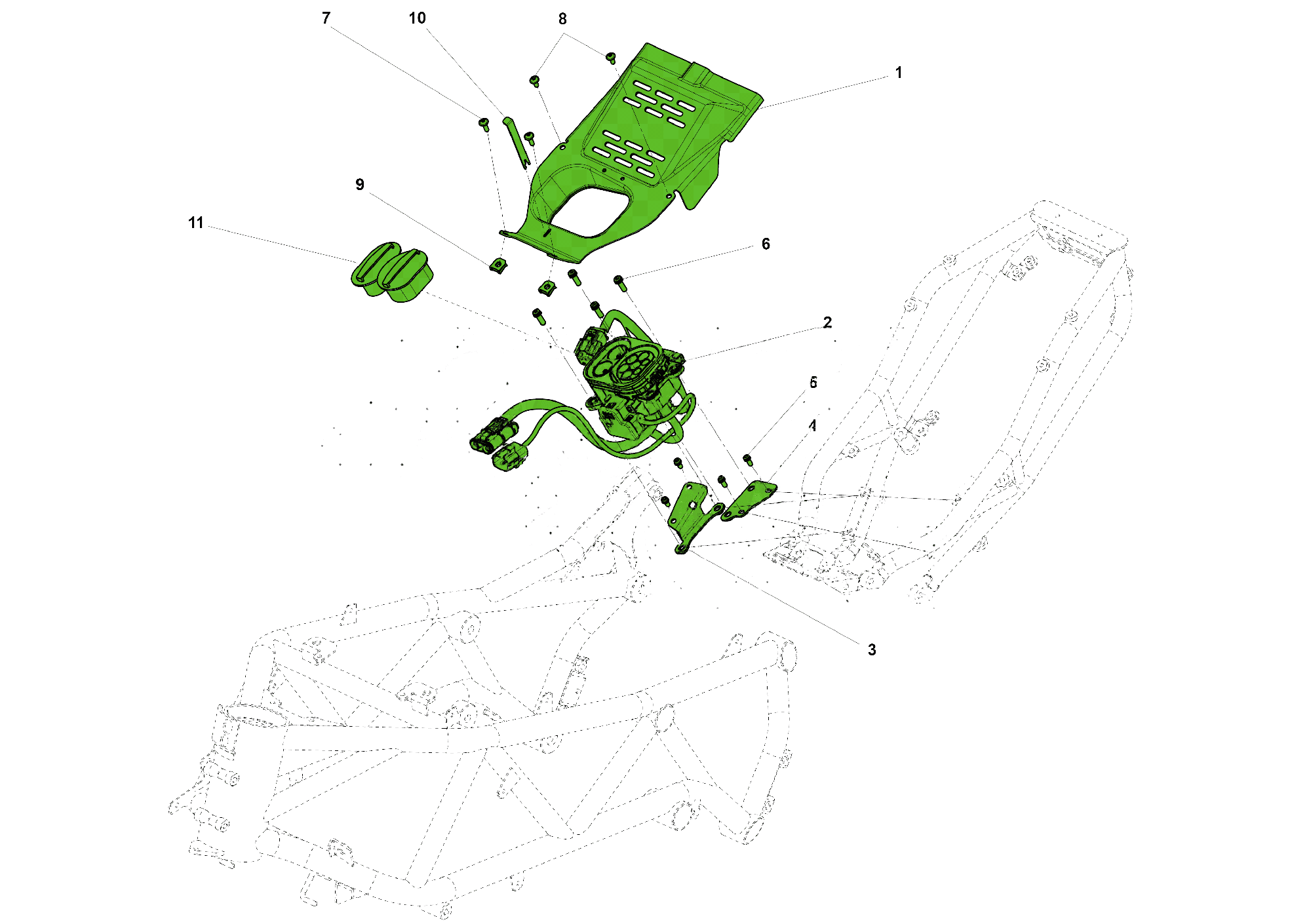 7
10
8
1
9
11
6
2
5
4
3