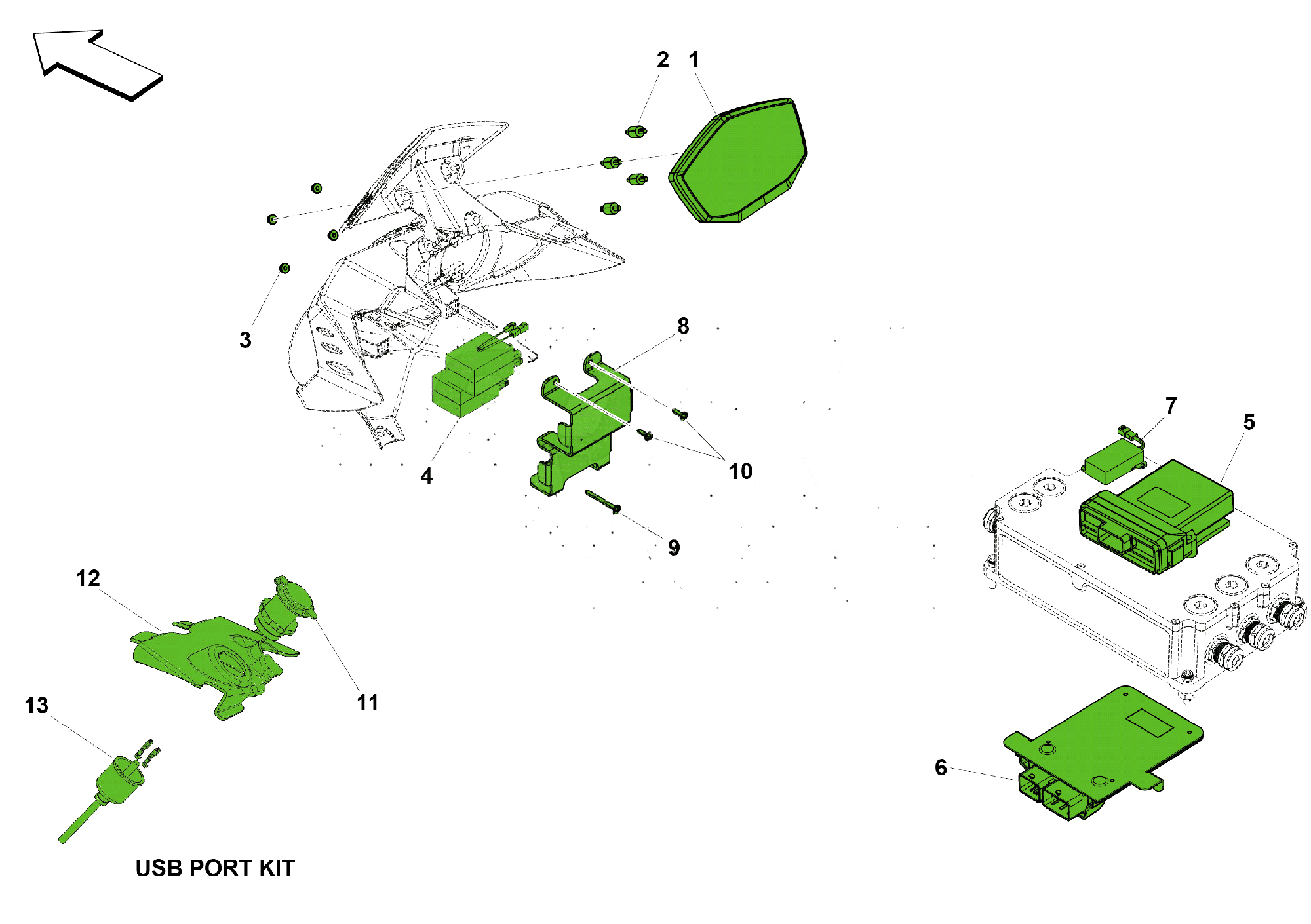 2 1
3
8
4
10
9
7
5
12
11
13
6
USB PORT KIT