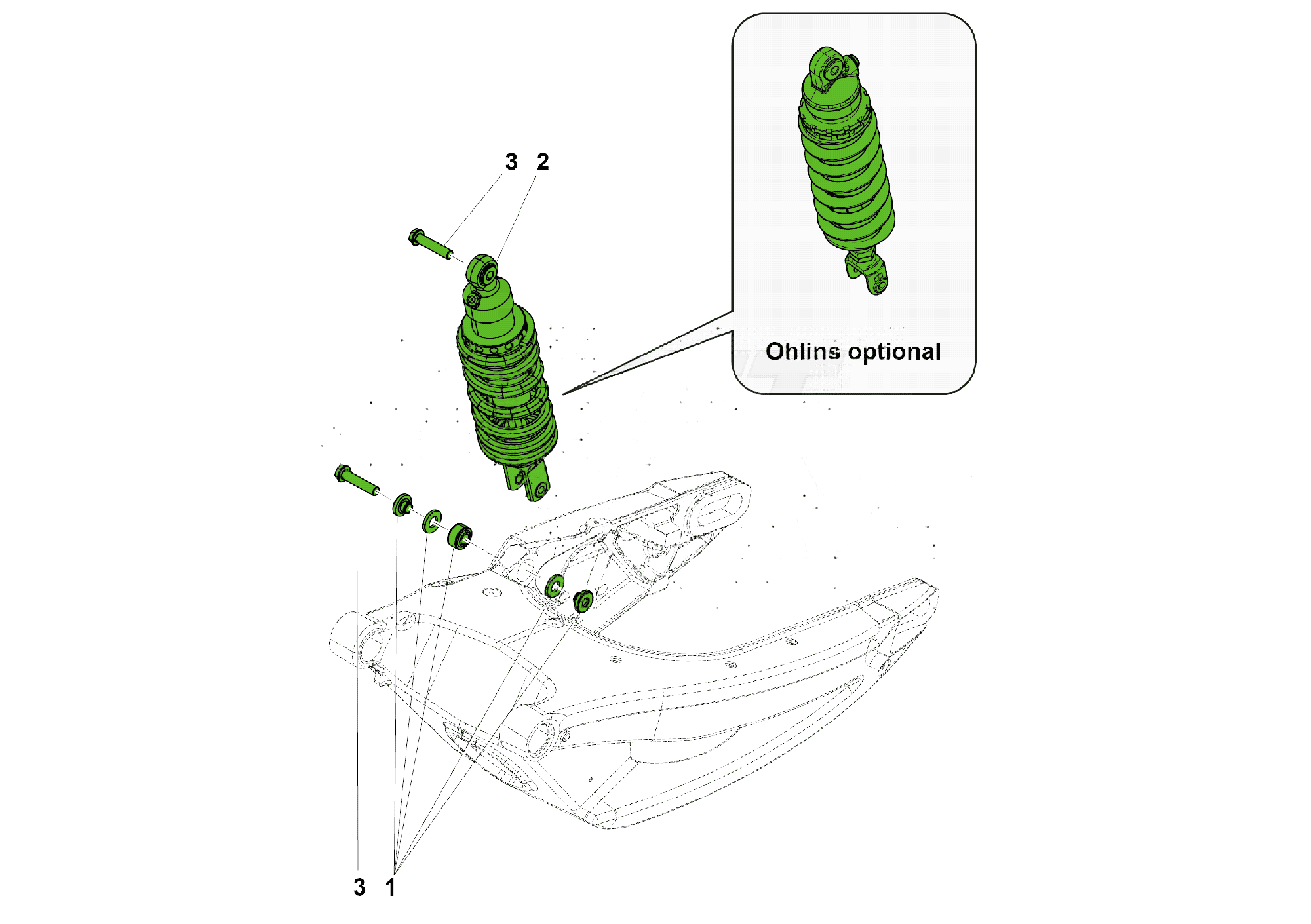 3 2

Ohlins optional

3 1