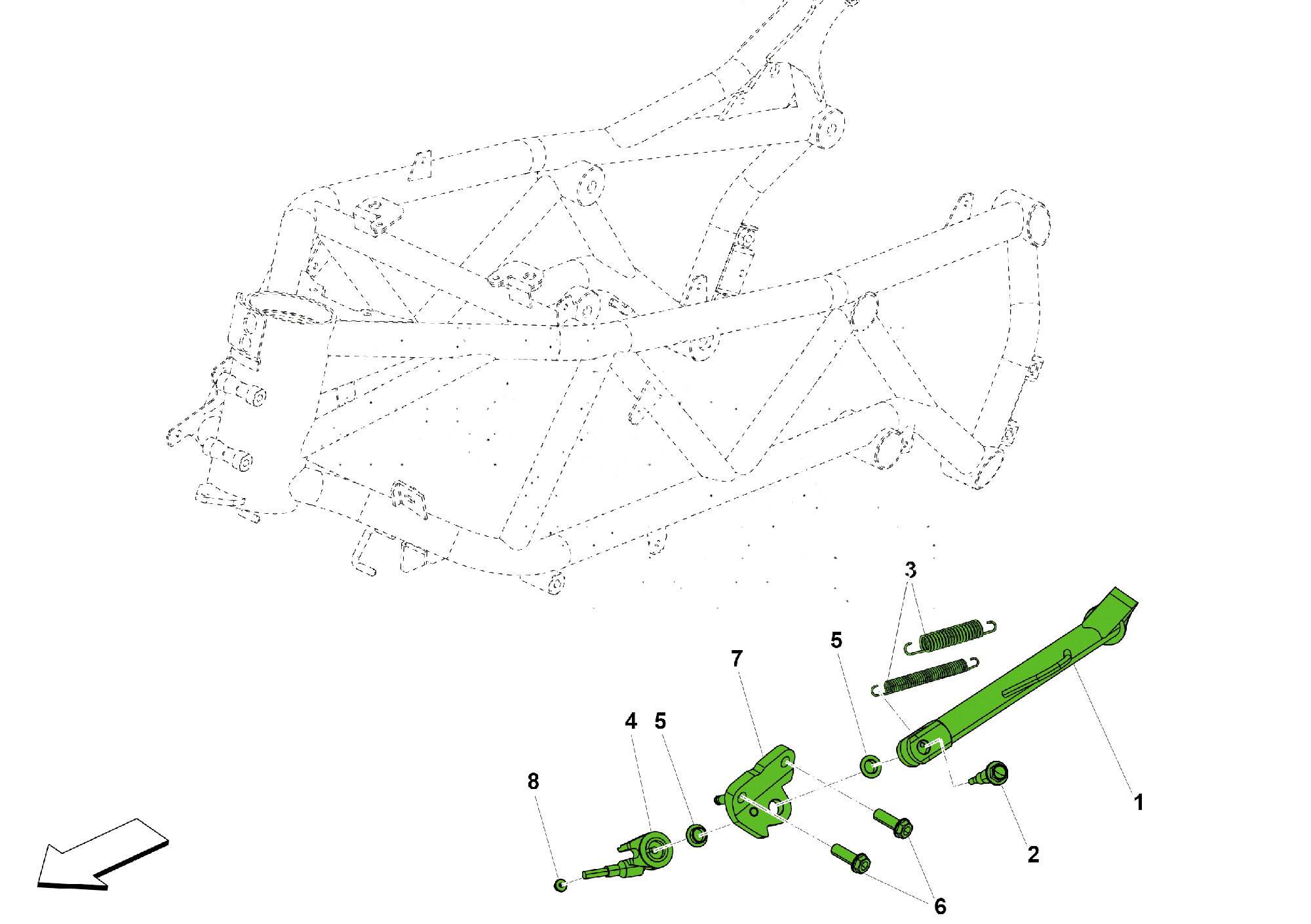 3
5
7
4
5
8
1
2
6