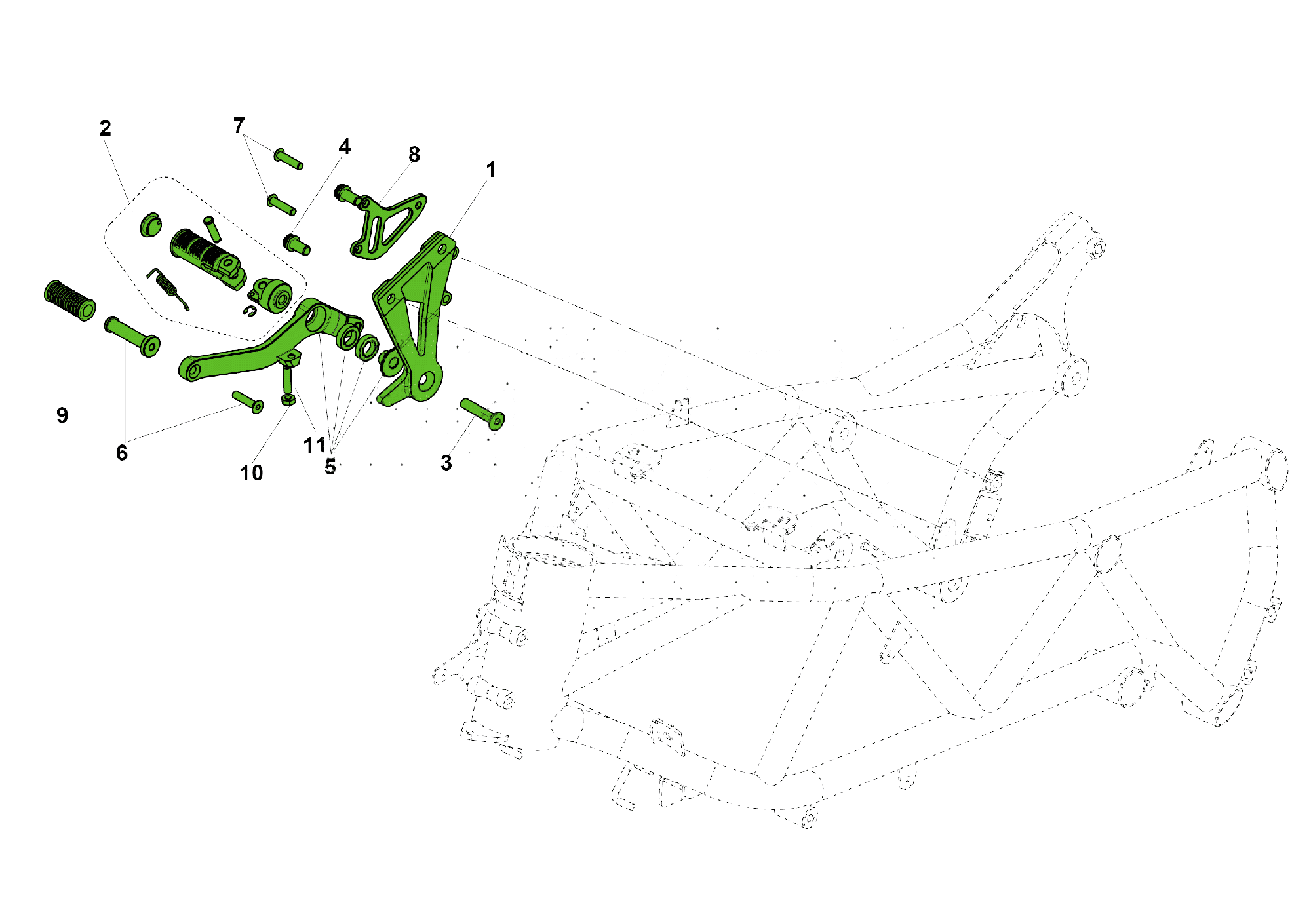 2
7
4
8
1
9
6
10
11
5
3