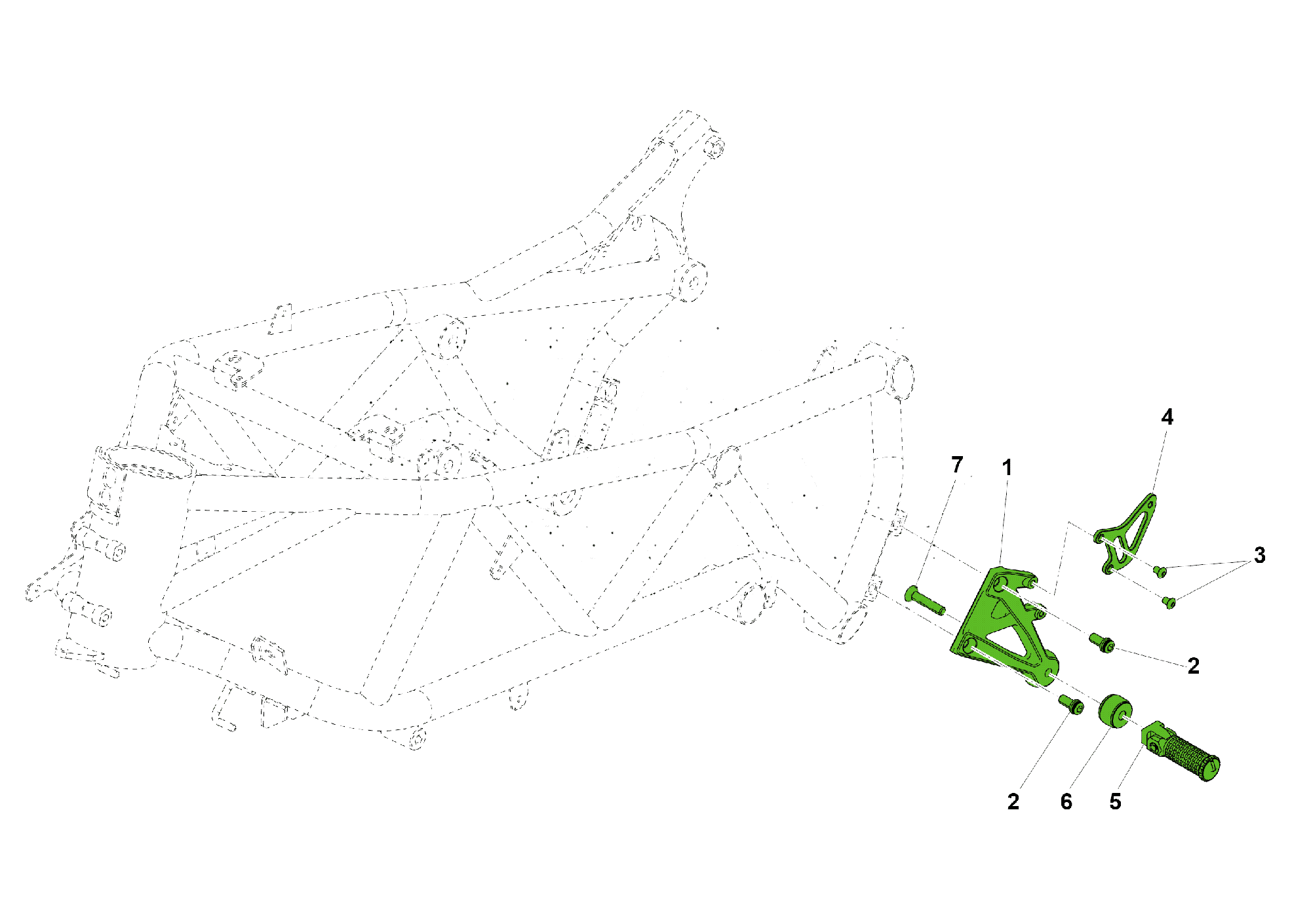 4
7
1
3
2
2
6
5