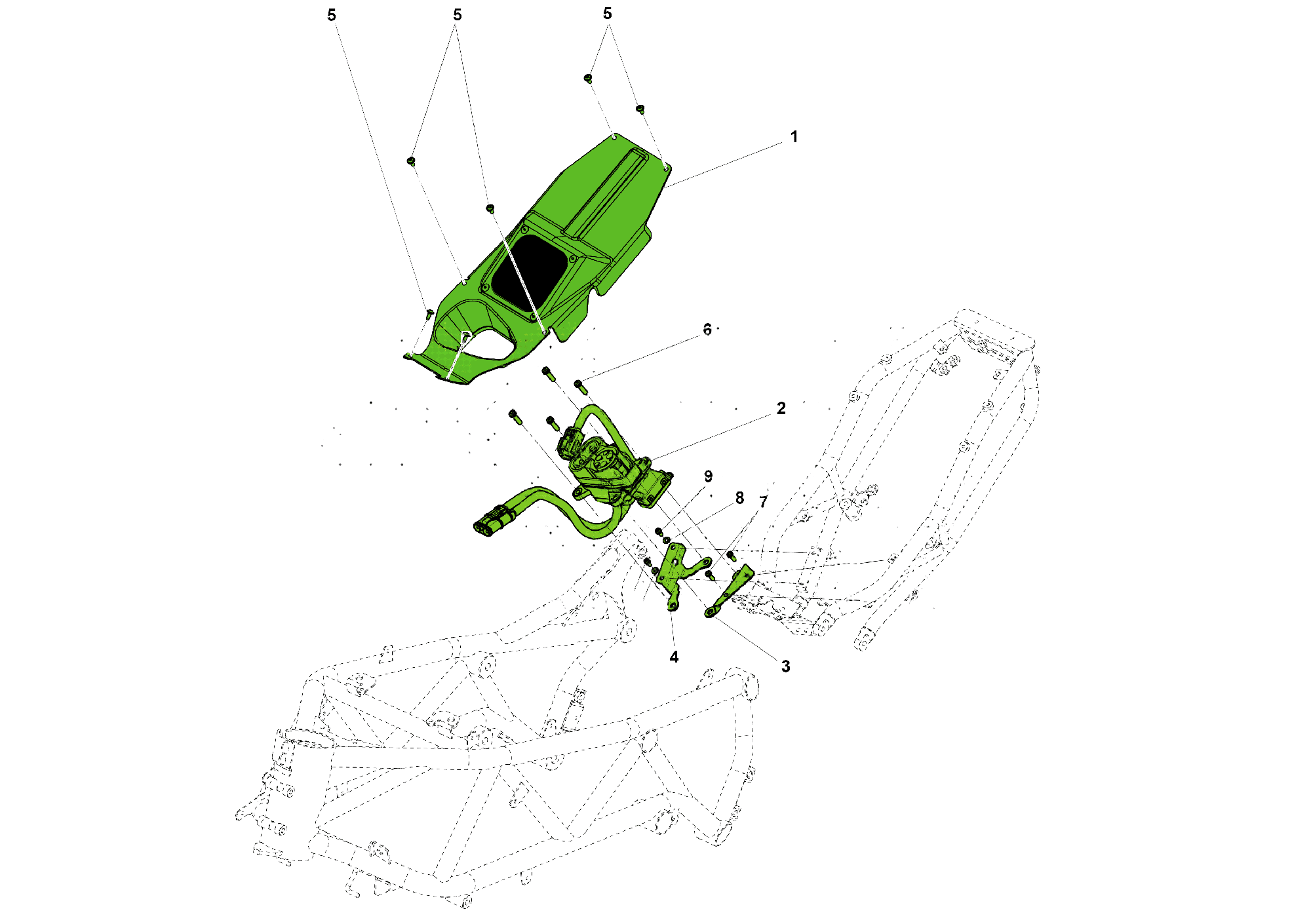 5
5
5
1
6
2
9
8
7
4
3