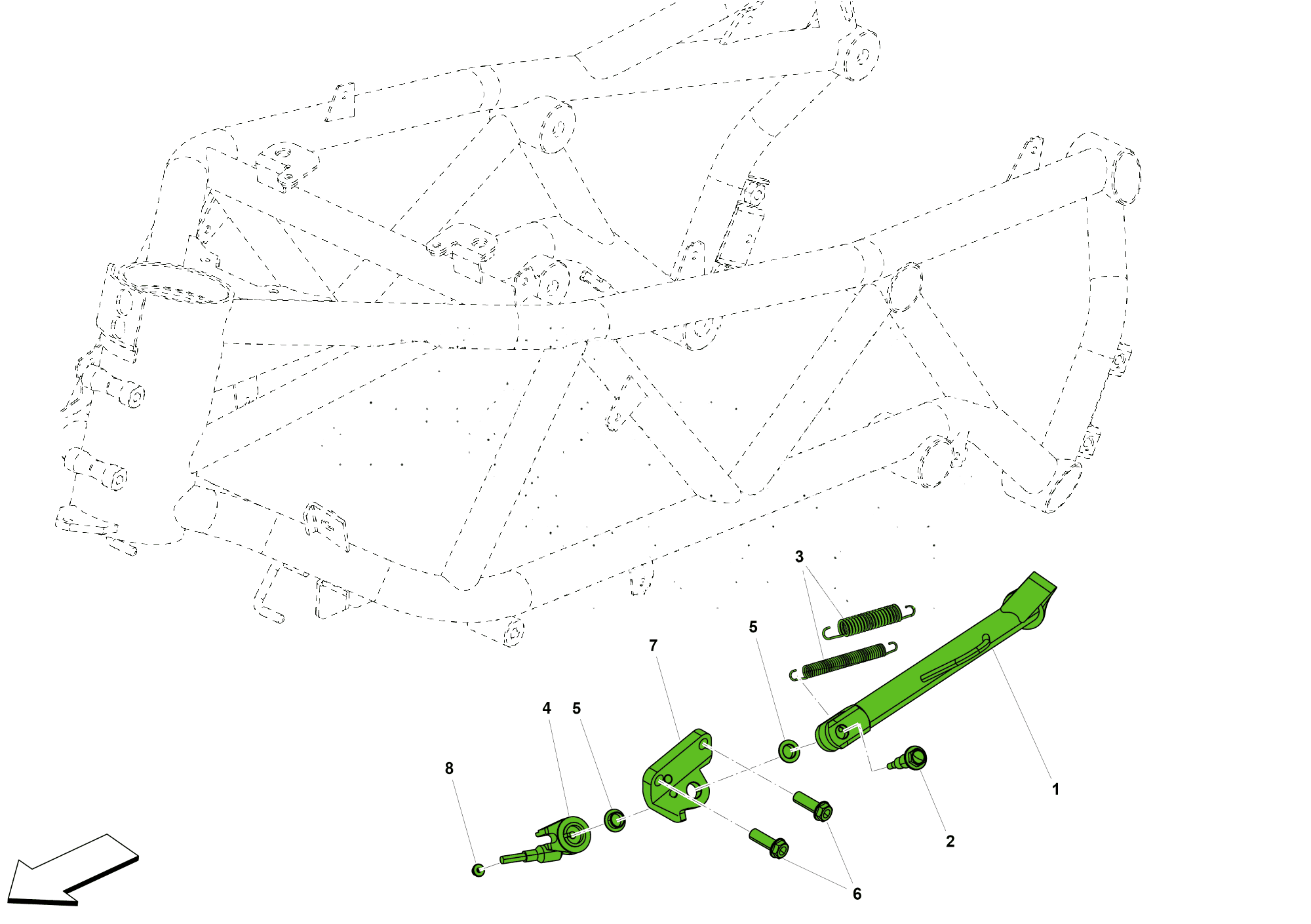 3
5
7
4
5
8
1
2
6