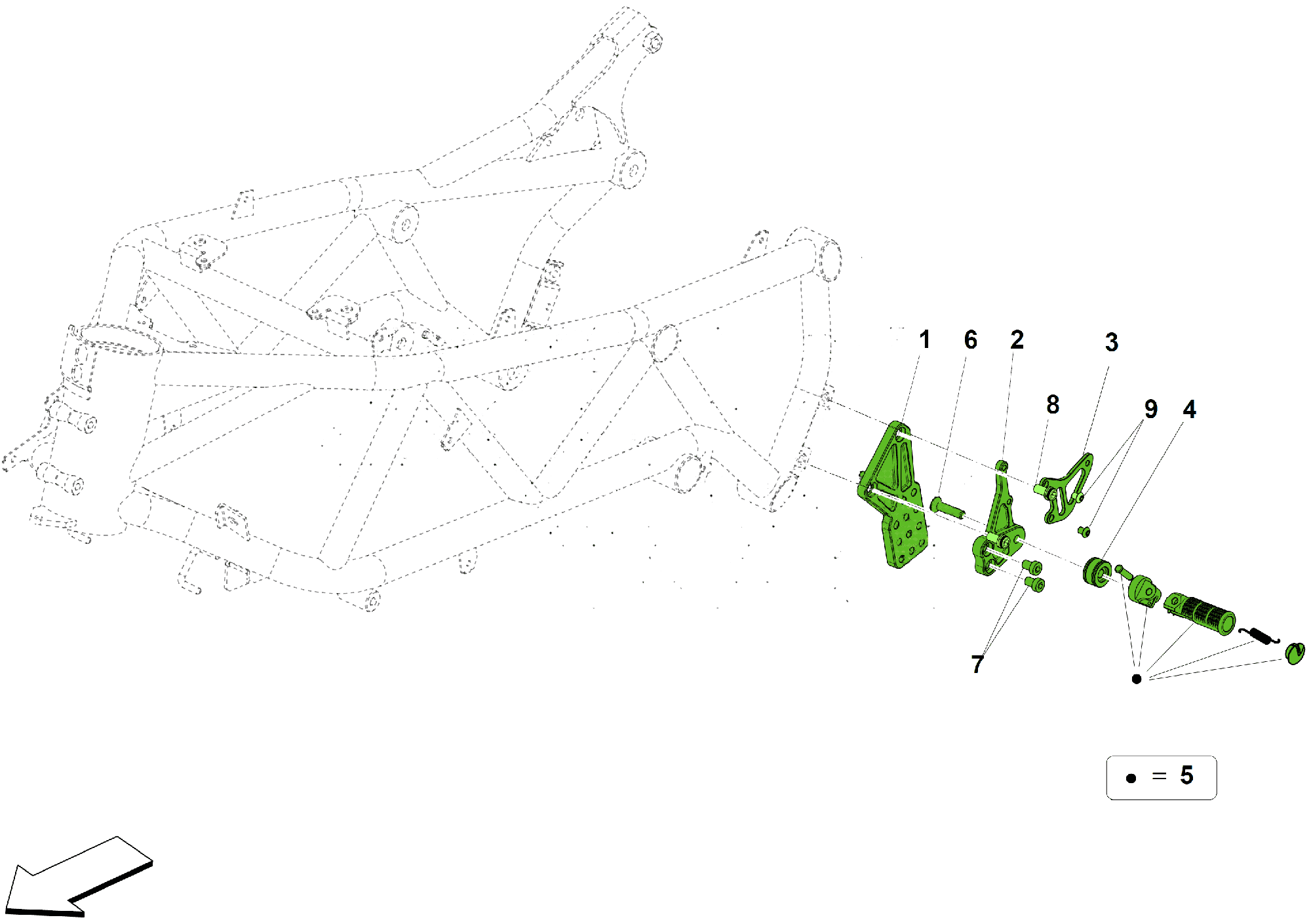 1
6
2
3
8
9
4
7
● = 5