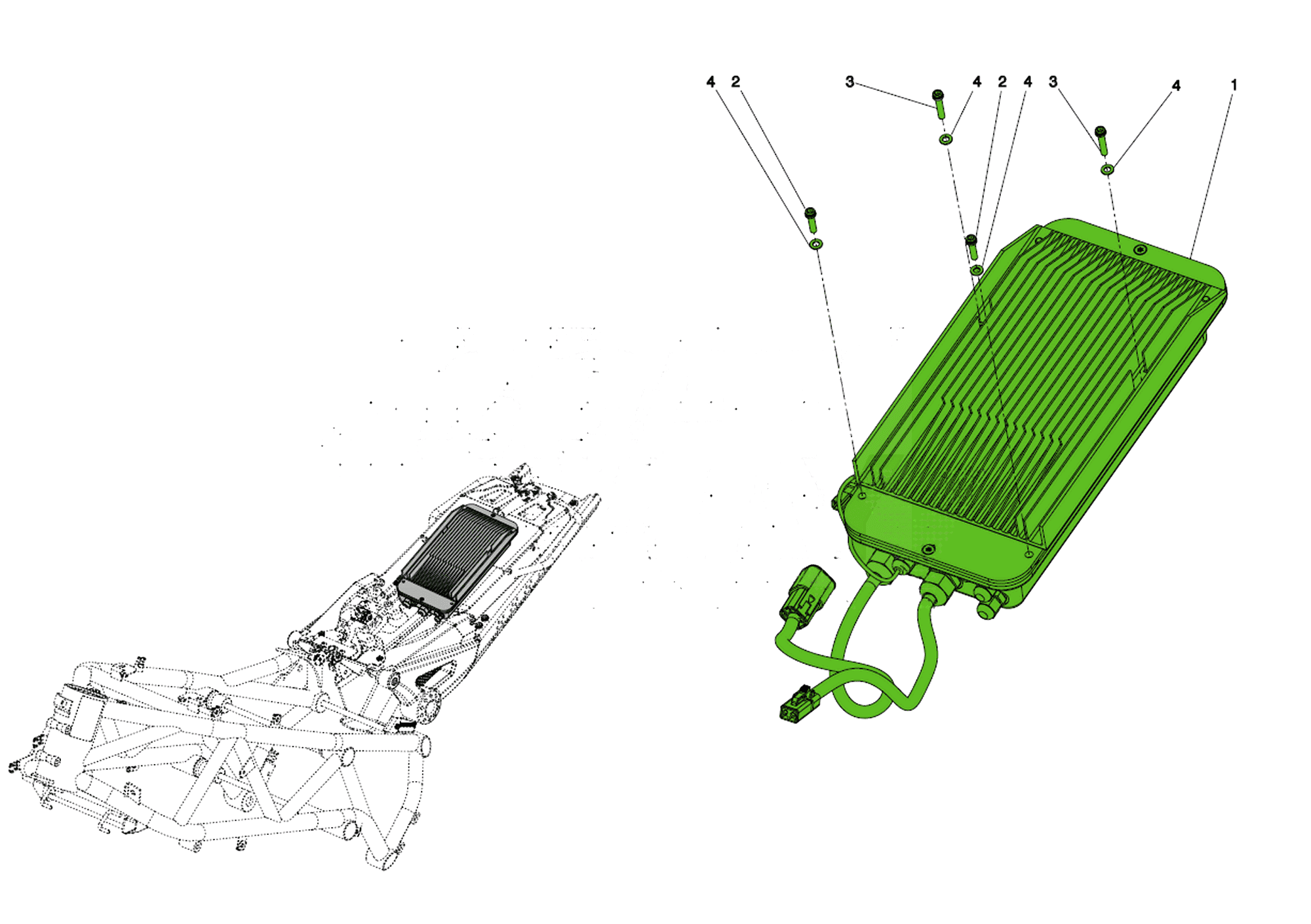 4 2 3 4 2 4 3 4 1