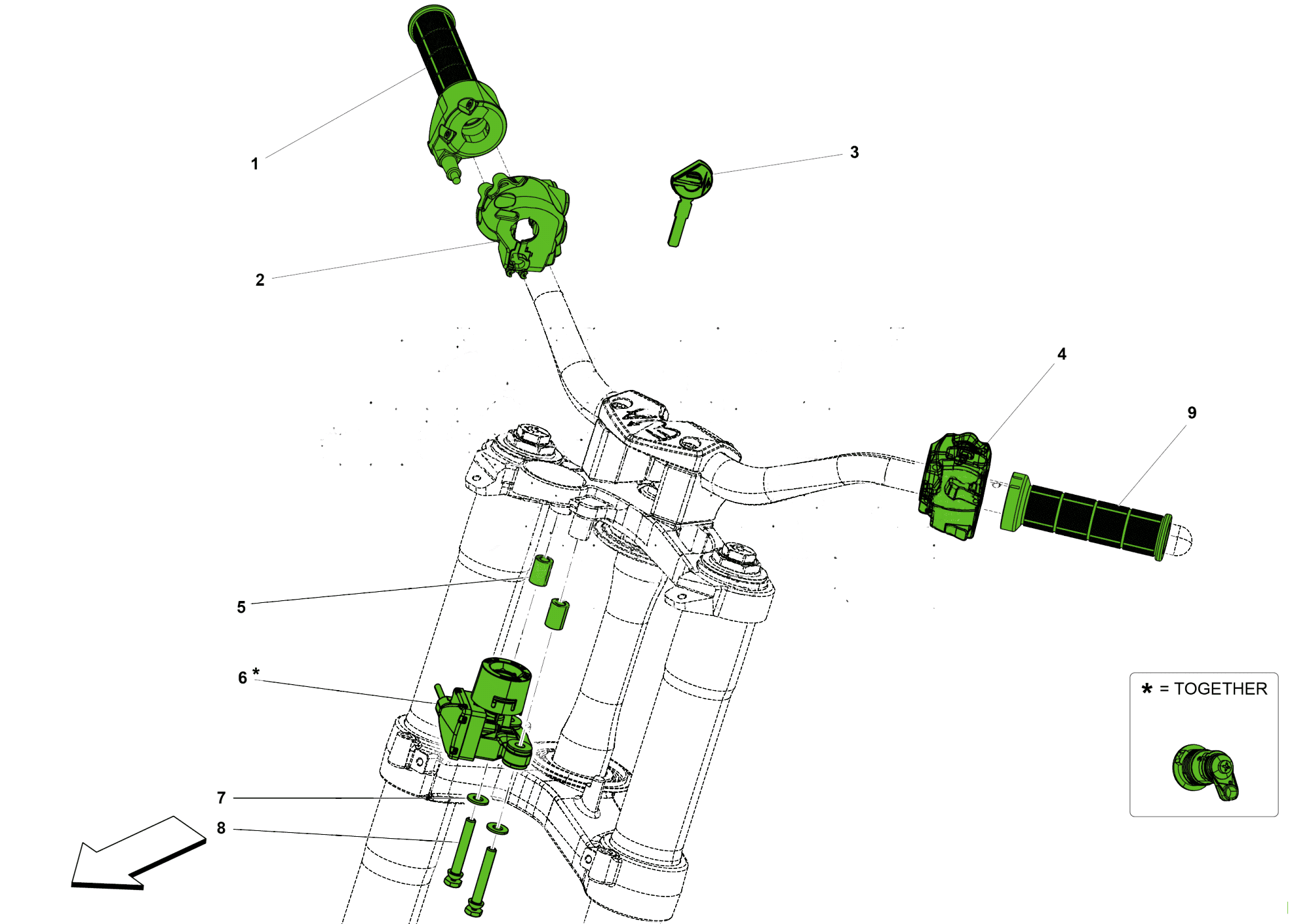 1
2
3
4
9
5
6 *
7
8
* = TOGETHER