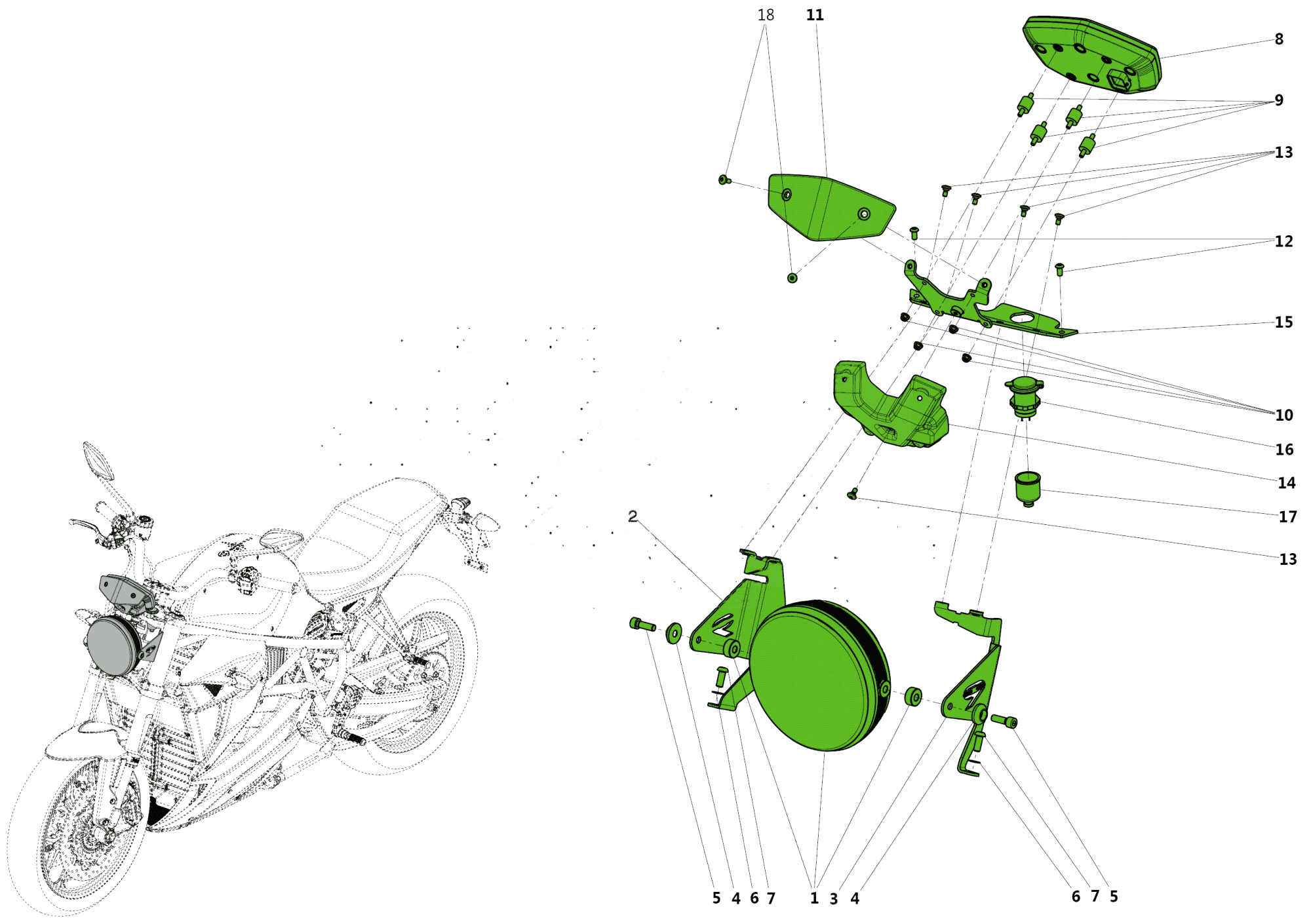 18
11
8
9
13
12
15
10
16
14
17
13
2
5 4 6 7 1 3 4 6 7 5