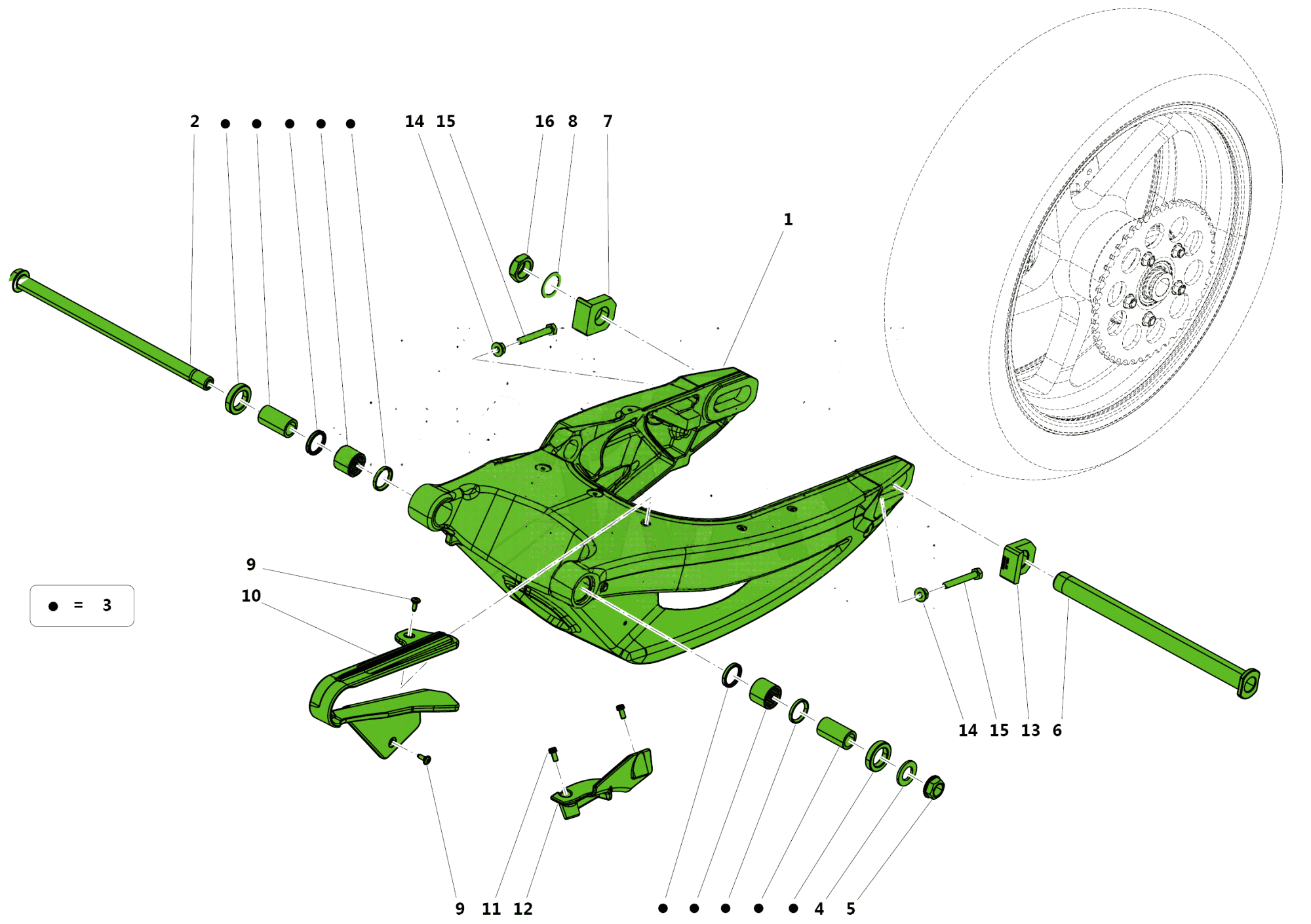 2 ● ● ● ● ● 14 15 16 8 7

1

9

10

● = 3

14 15 13 6

9 11 12 ● ● ● ● ● 4 5