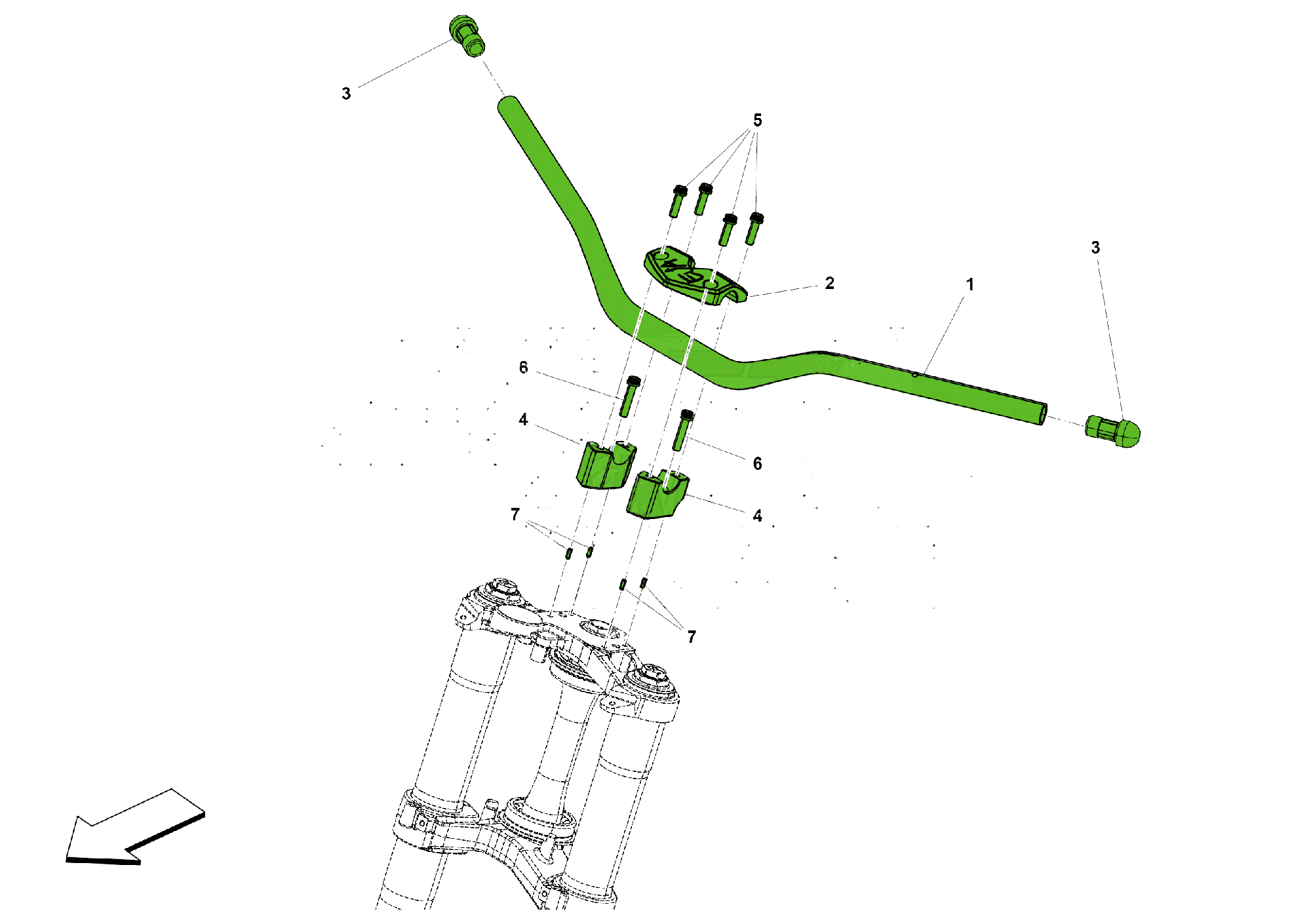 3
5
3
2
1
6
4
6
4
7
7