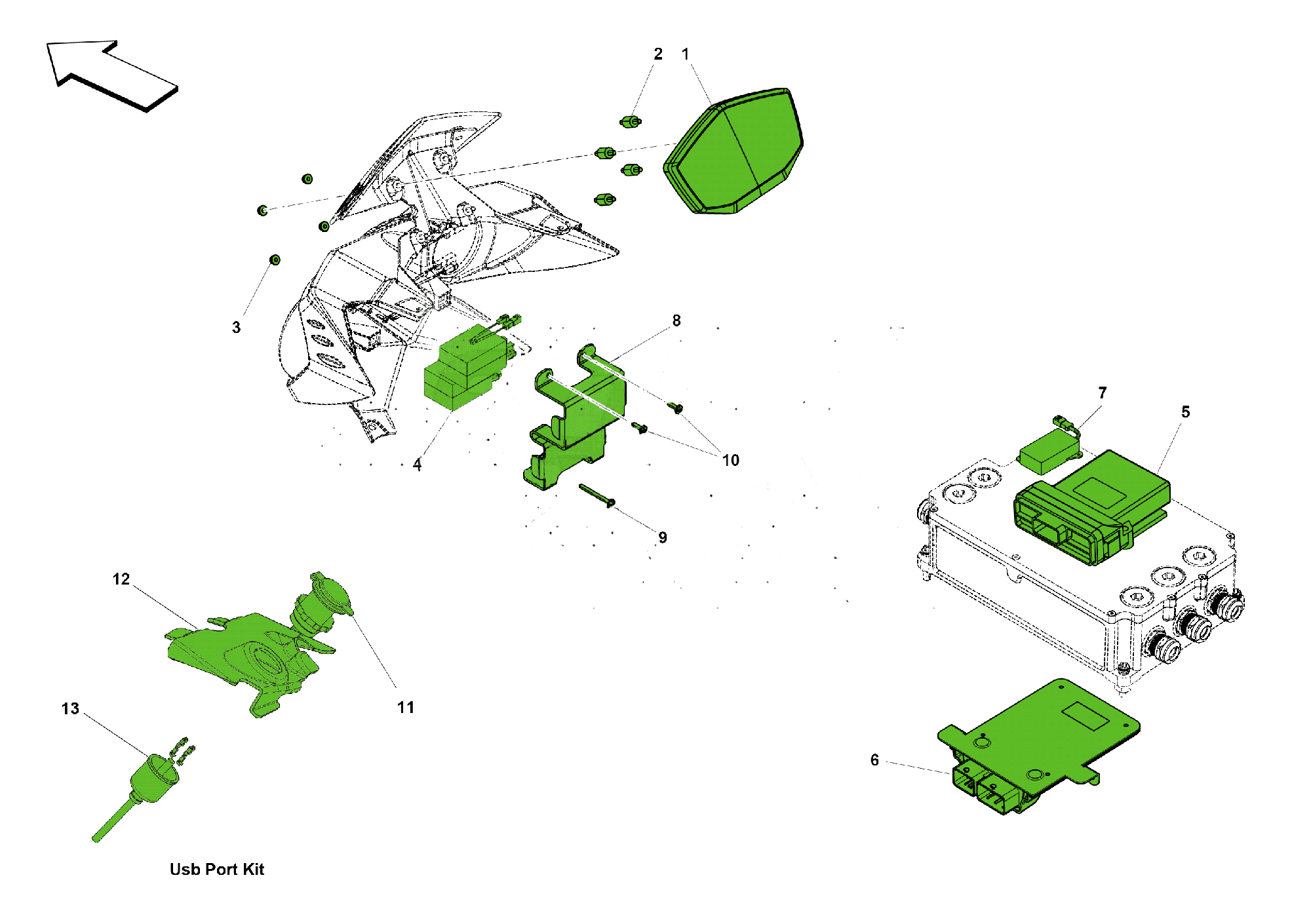 2 1

3

8

4

10

9

7

5

12

11

13

6

Usb Port Kit