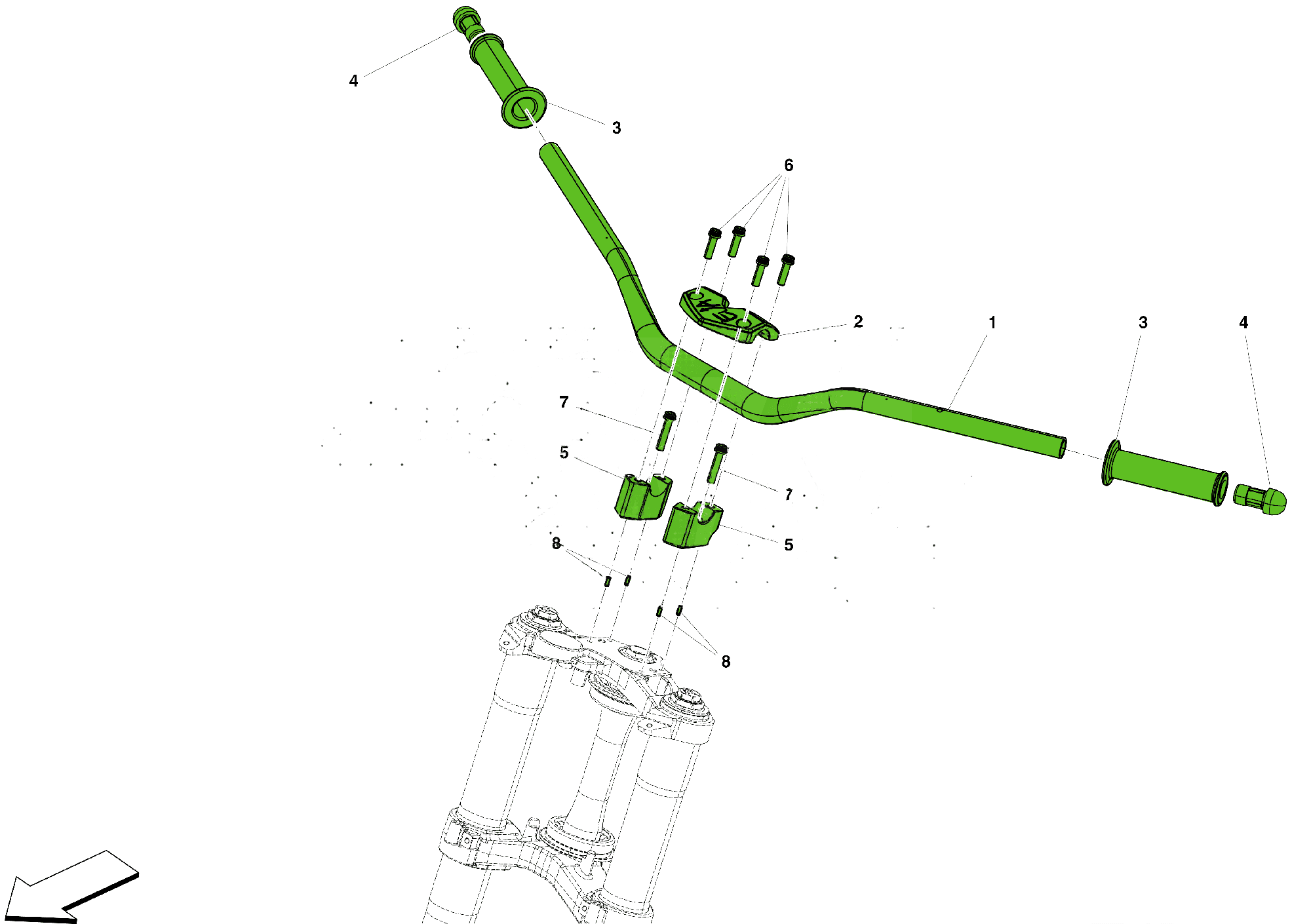 4
3
6
2
1
3
4
7
5
7
5
8
8