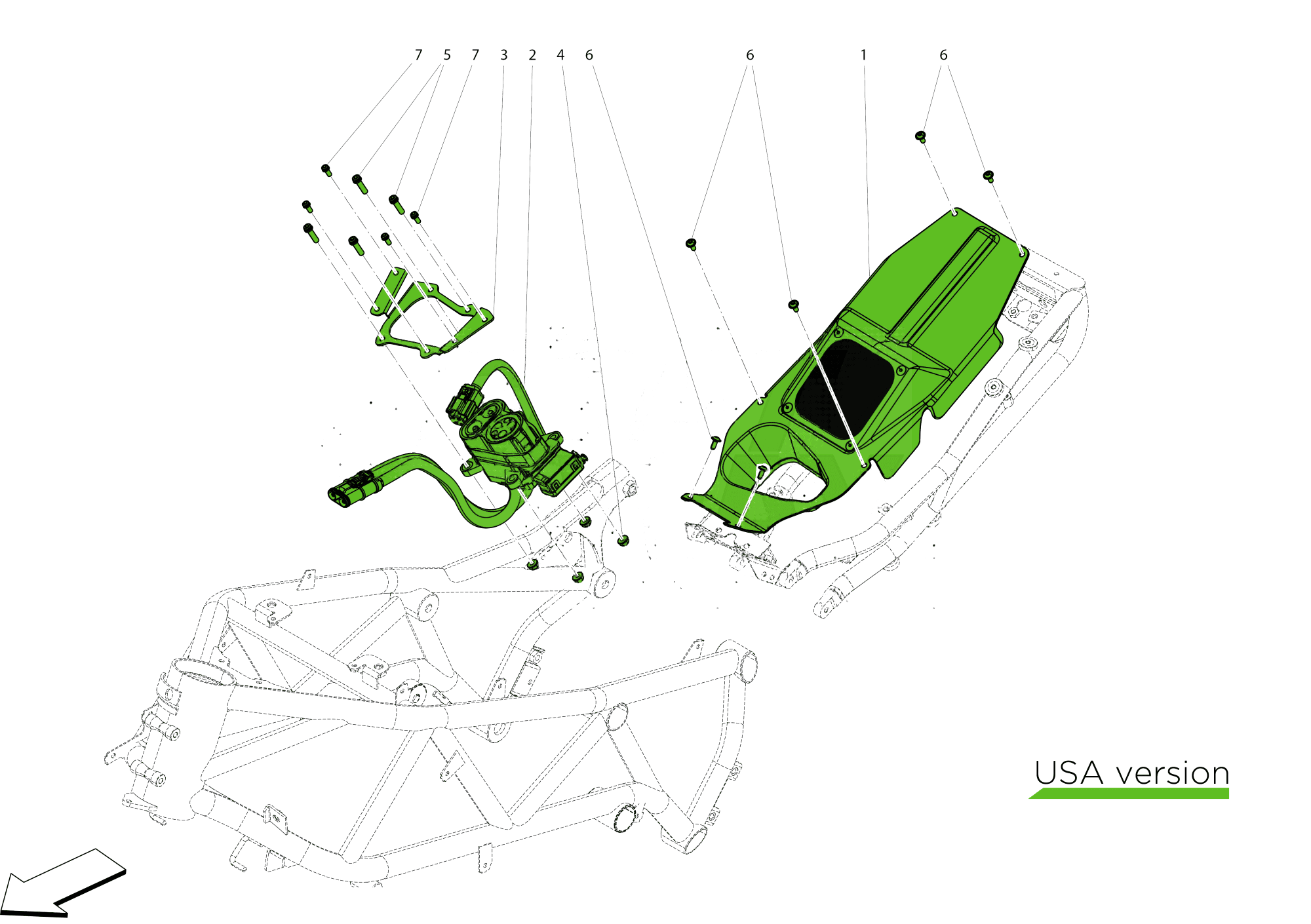 7 5 7 3 2 4 6

6 1 6

USA version