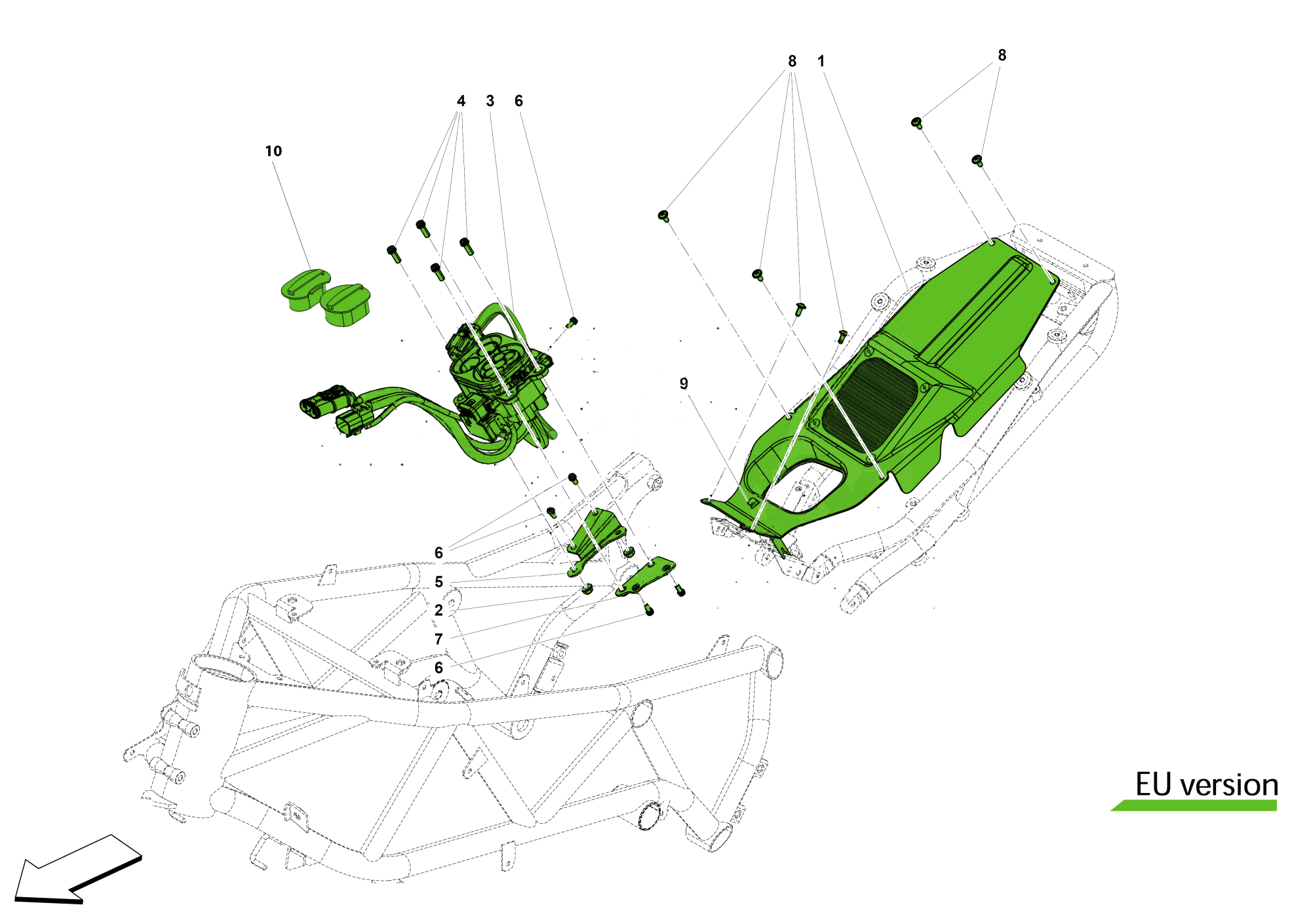 8
1
8
4
3
6
10
9
6
5
2
7
6
EU version