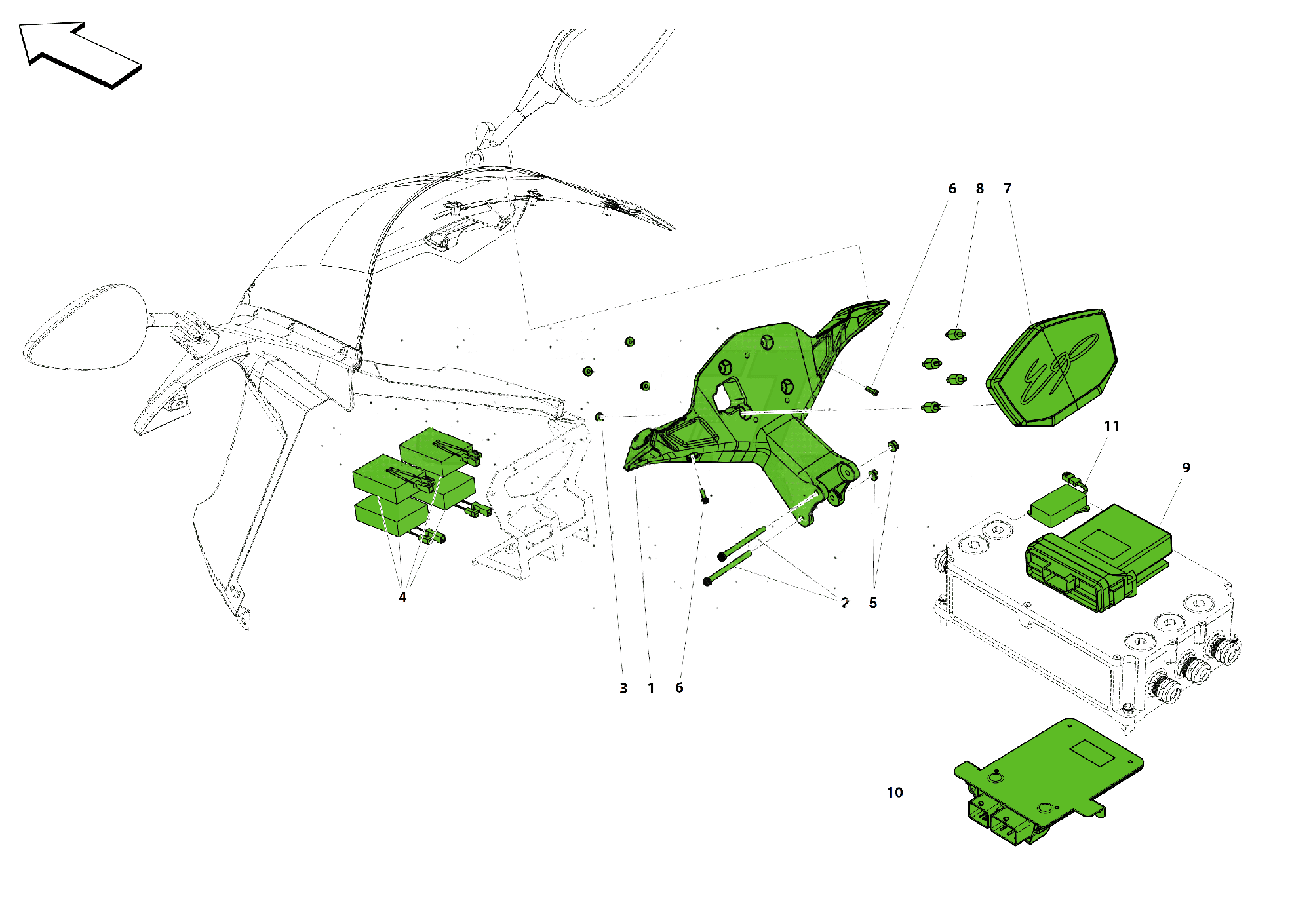 6 8 7

11

9

4

2 5

3 1 6

10