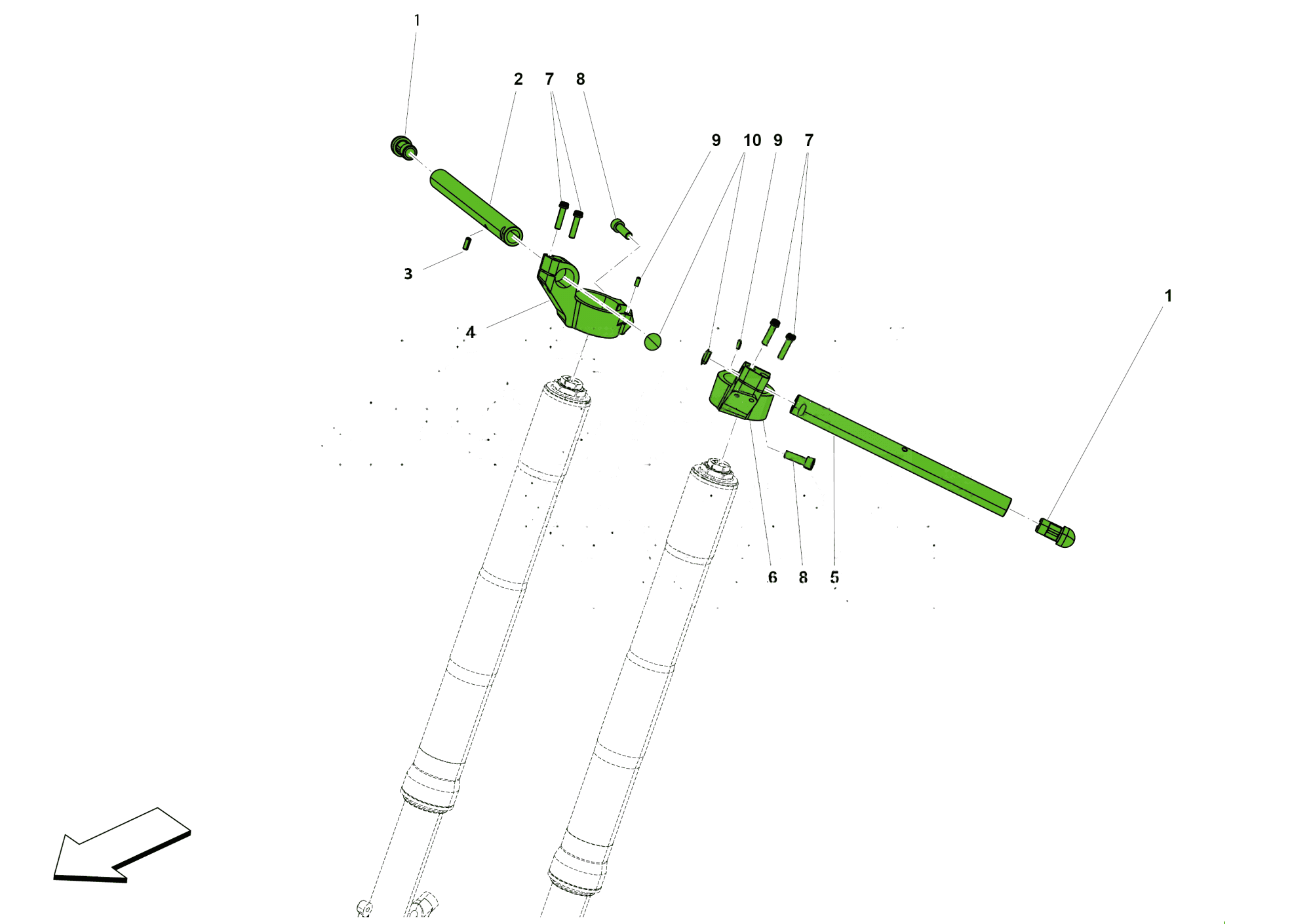 1
2 7 8
9 10 9 7
3
4
1
6 8 5