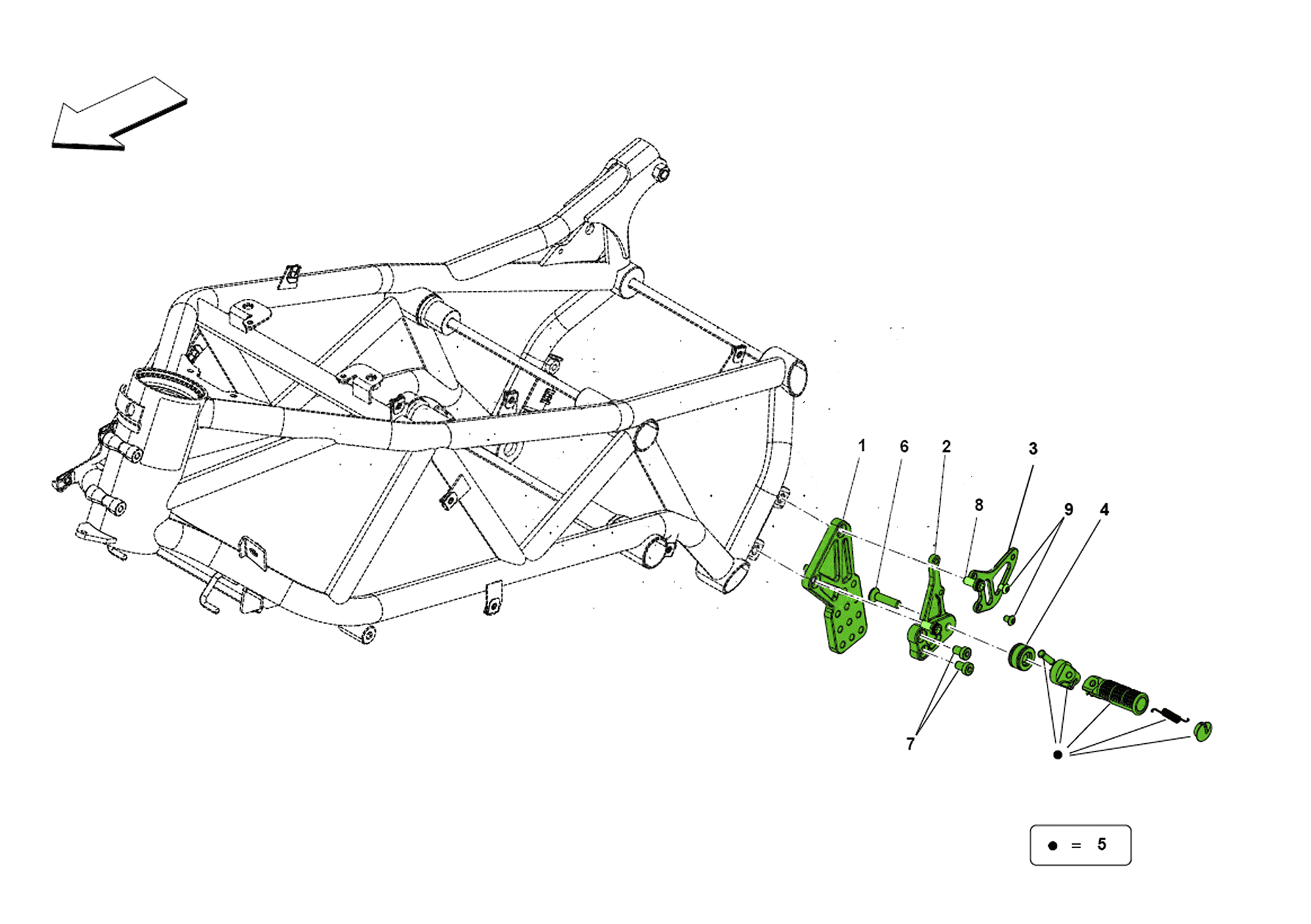 1
6
2
3
8
9
4
7
● = 5